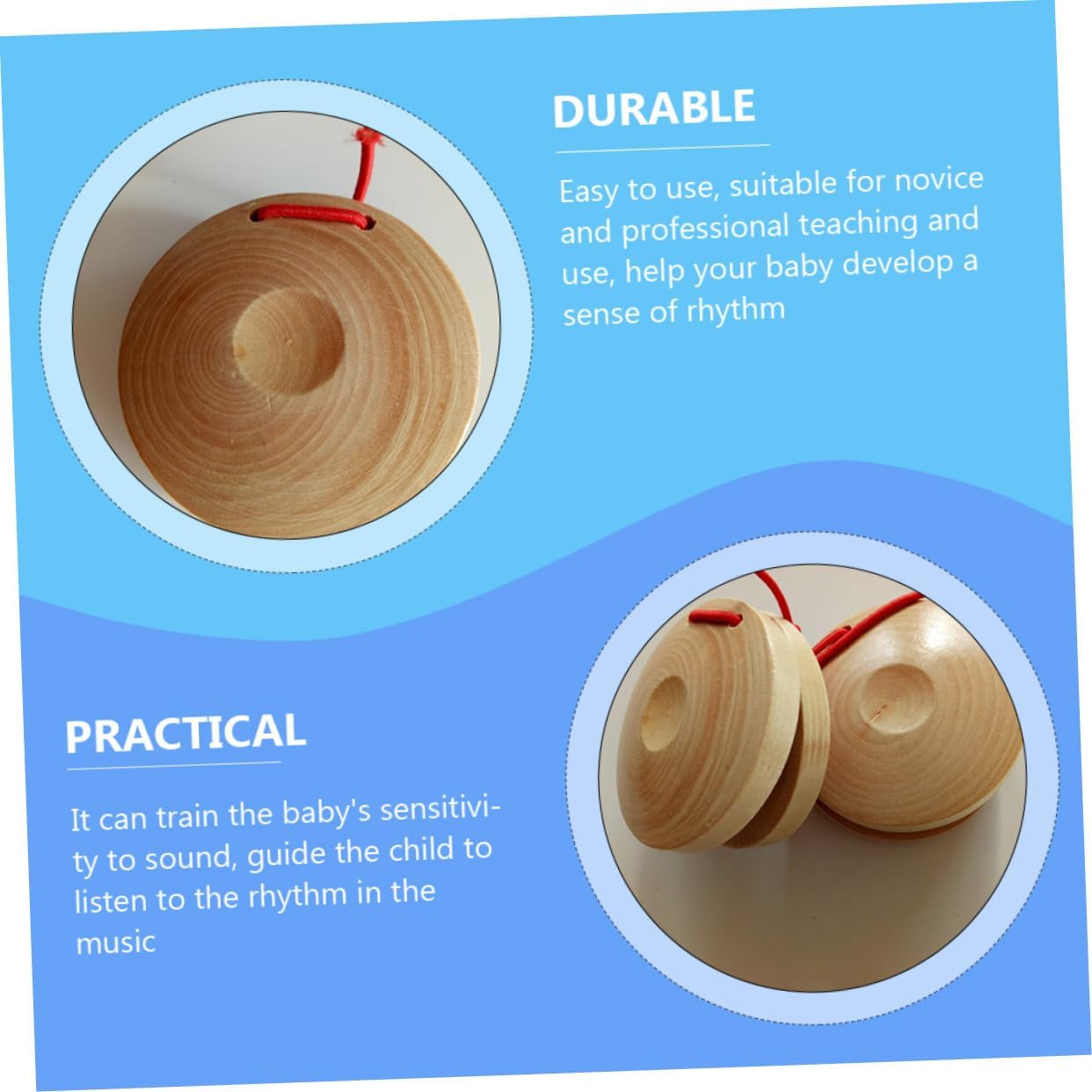 DURABLE

Easy to use, suitable for novice and professional teaching and use, help your baby develop a sense of rhythm

PRACTICAL

It can train the baby's sensitivity to sound, guide the child to listen to the rhythm in the music