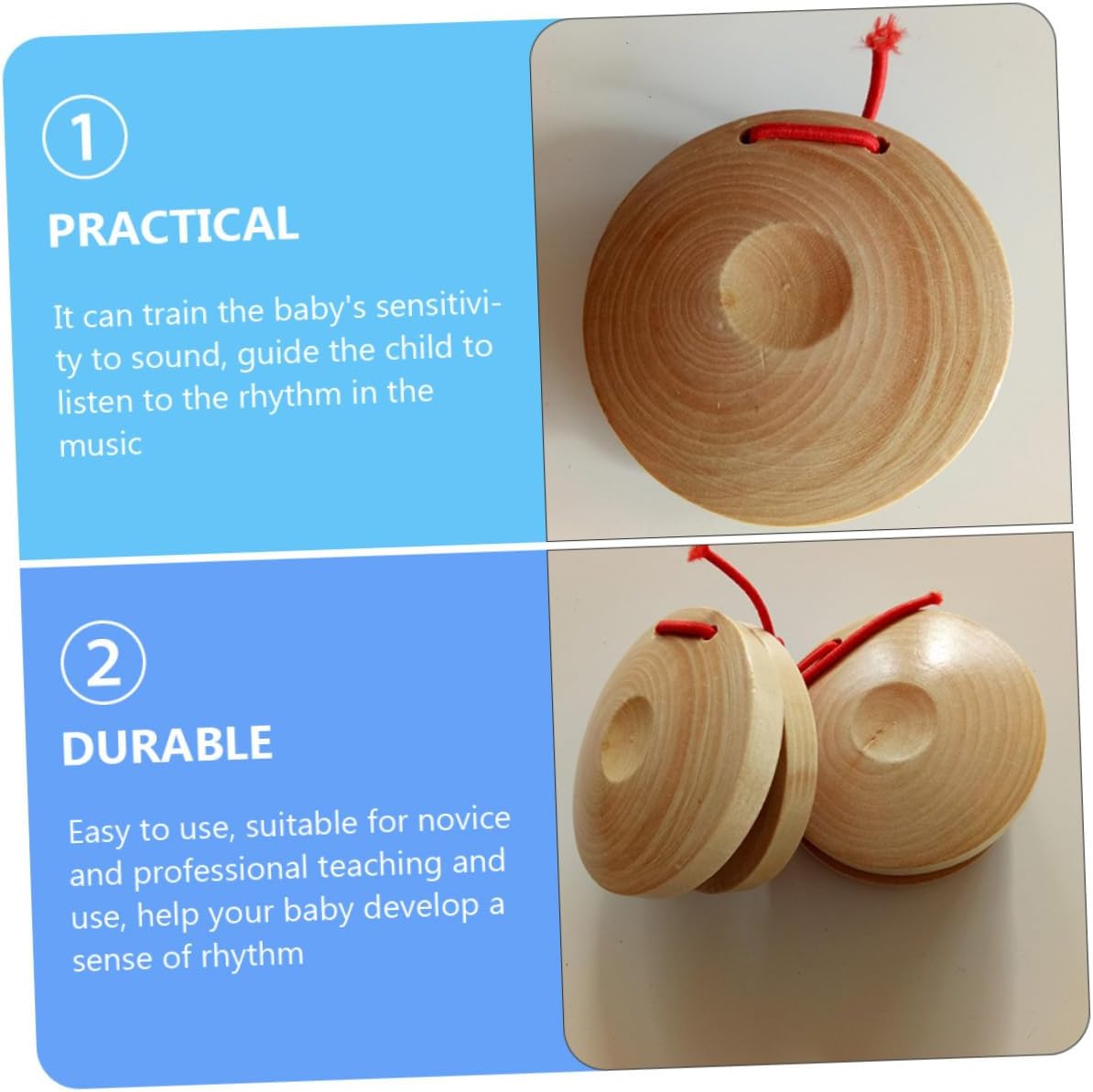 1

PRACTICAL

It can train the baby's sensitivity to sound, guide the child to listen to the rhythm in the music

2

DURABLE

Easy to use, suitable for novice and professional teaching and use, help your baby develop a sense of rhythm