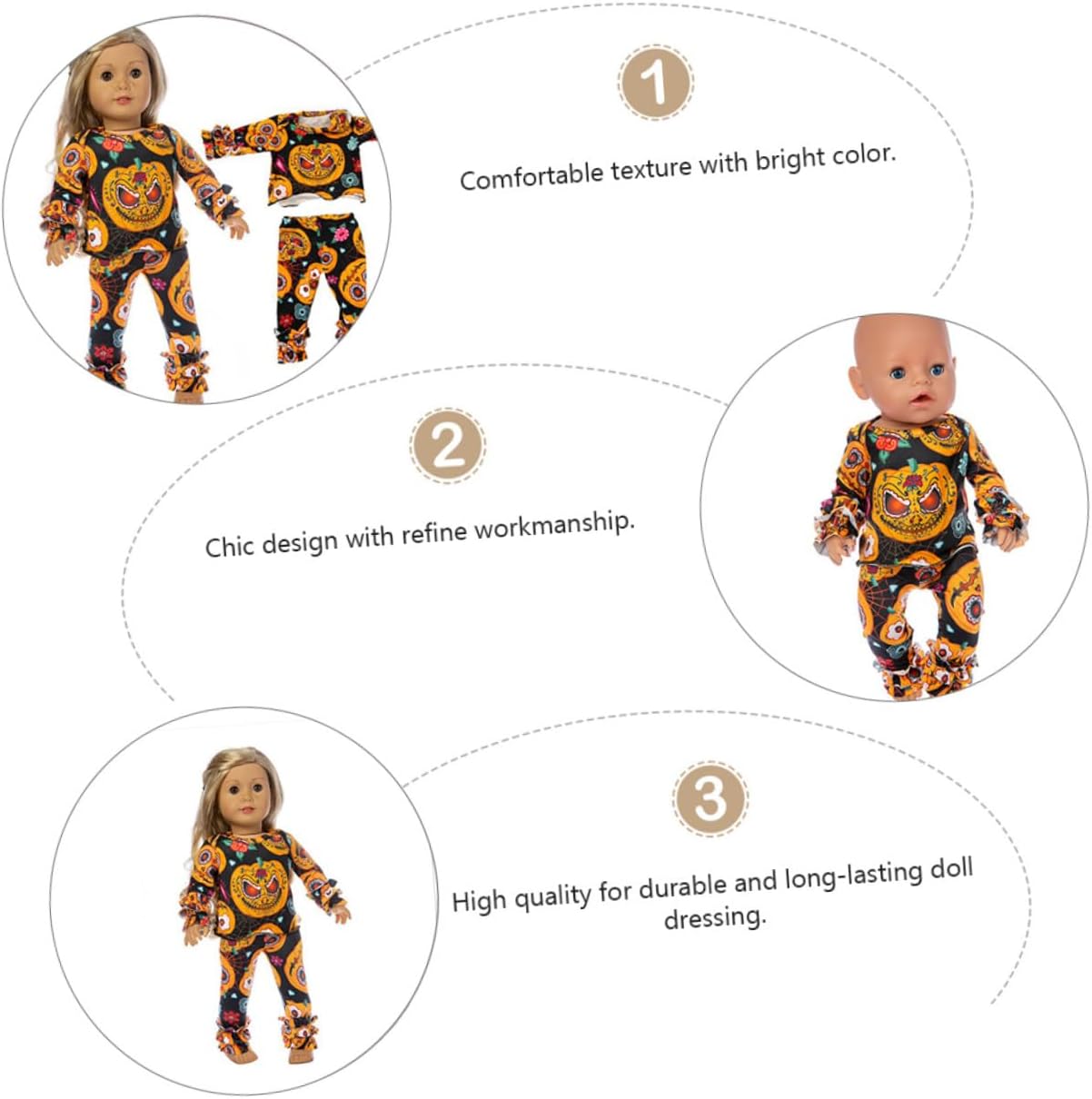 1

Comfortable texture with bright color.

2

Chic design with refine workmanship.

3

High quality for durable and long-lasting doll dressing.