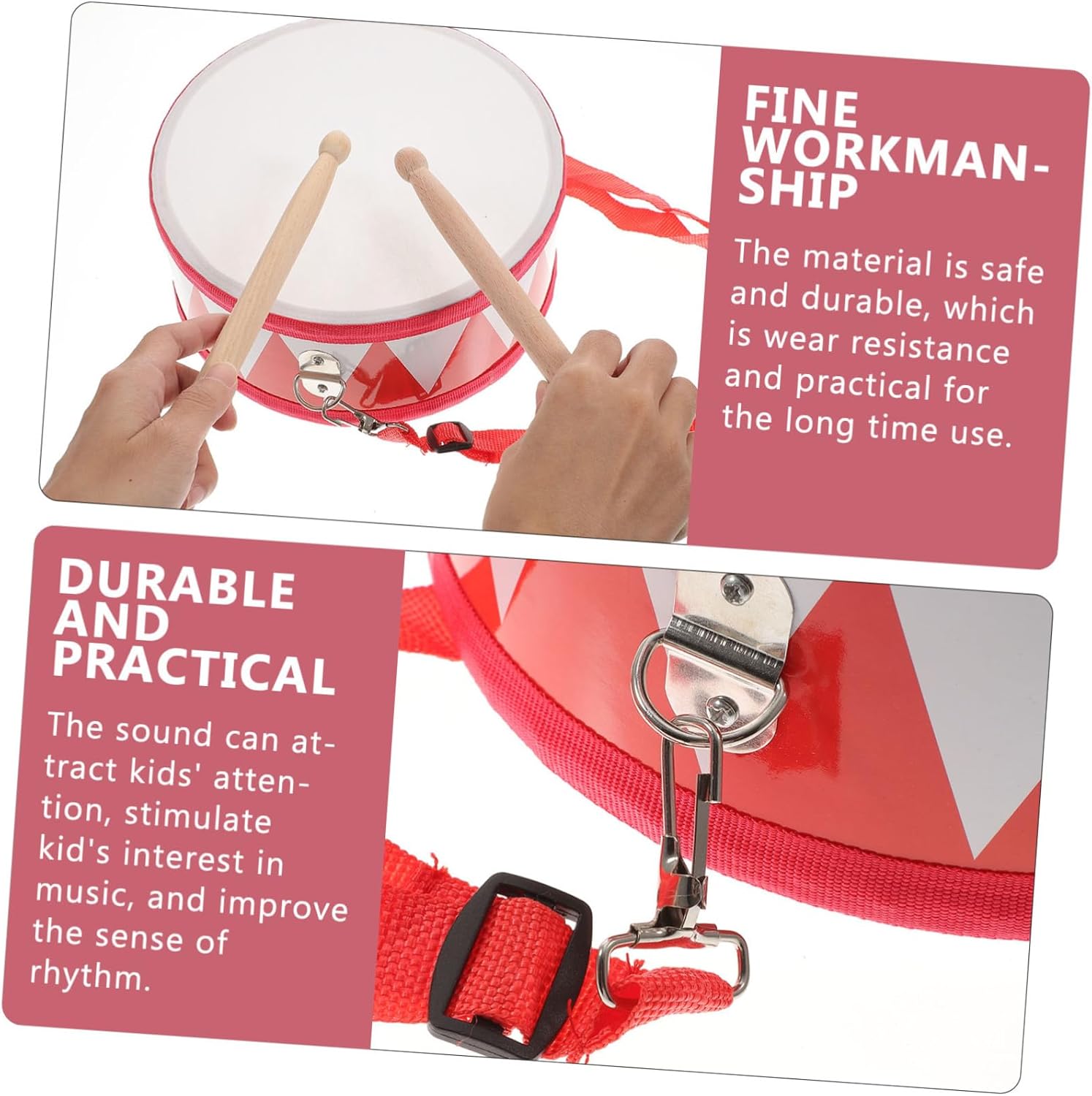 FINE WORKMANSHIP

The material is safe and durable, which is wear resistance and practical for the long time use.

DURABLE AND PRACTICAL

The sound can attract kids' attention, stimulate kid's interest in music, and improve the sense of rhythm.