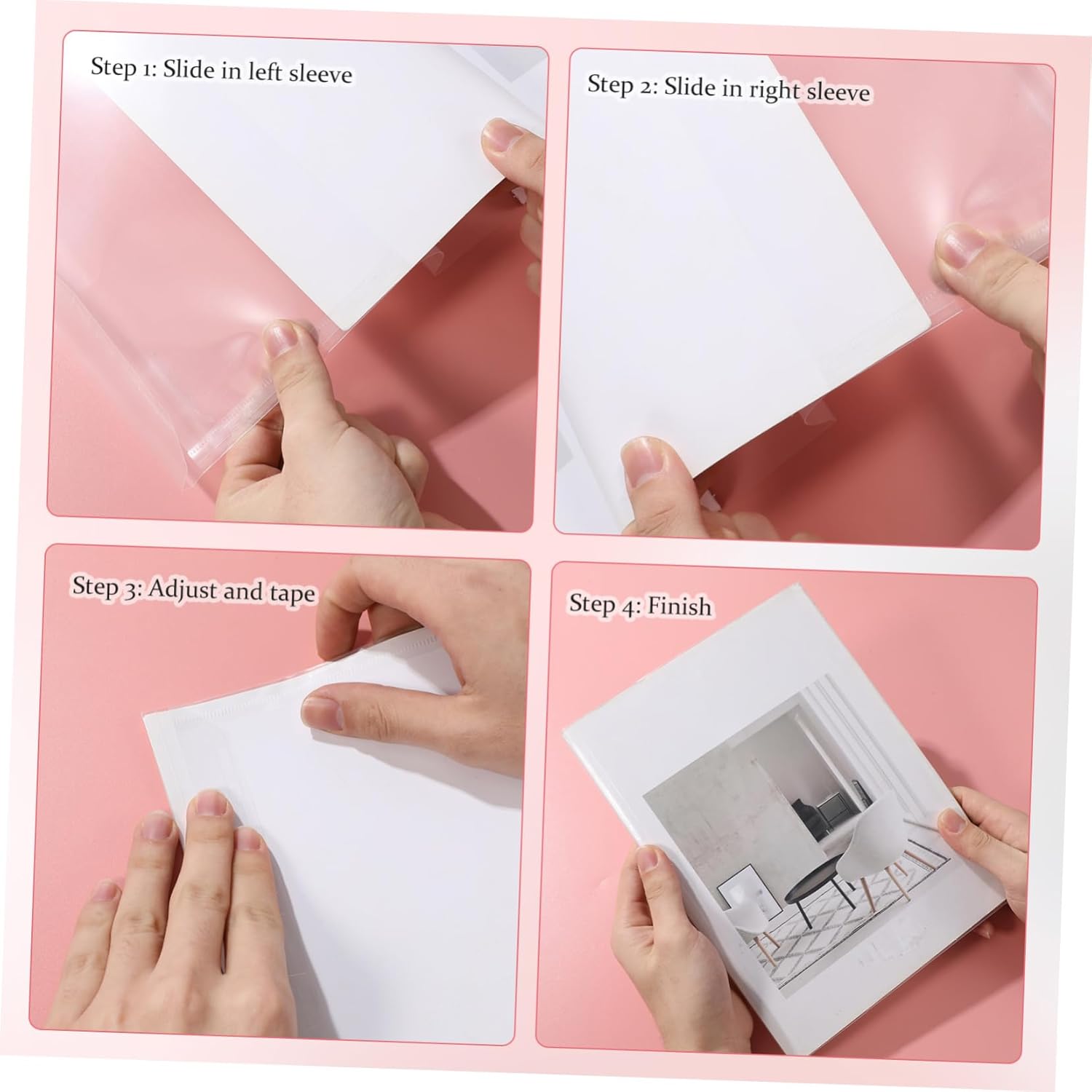 Step 1: Slide in left sleeve

Step 2: Slide in right sleeve

Step 3: Adjust and tape

Step 4: Finish