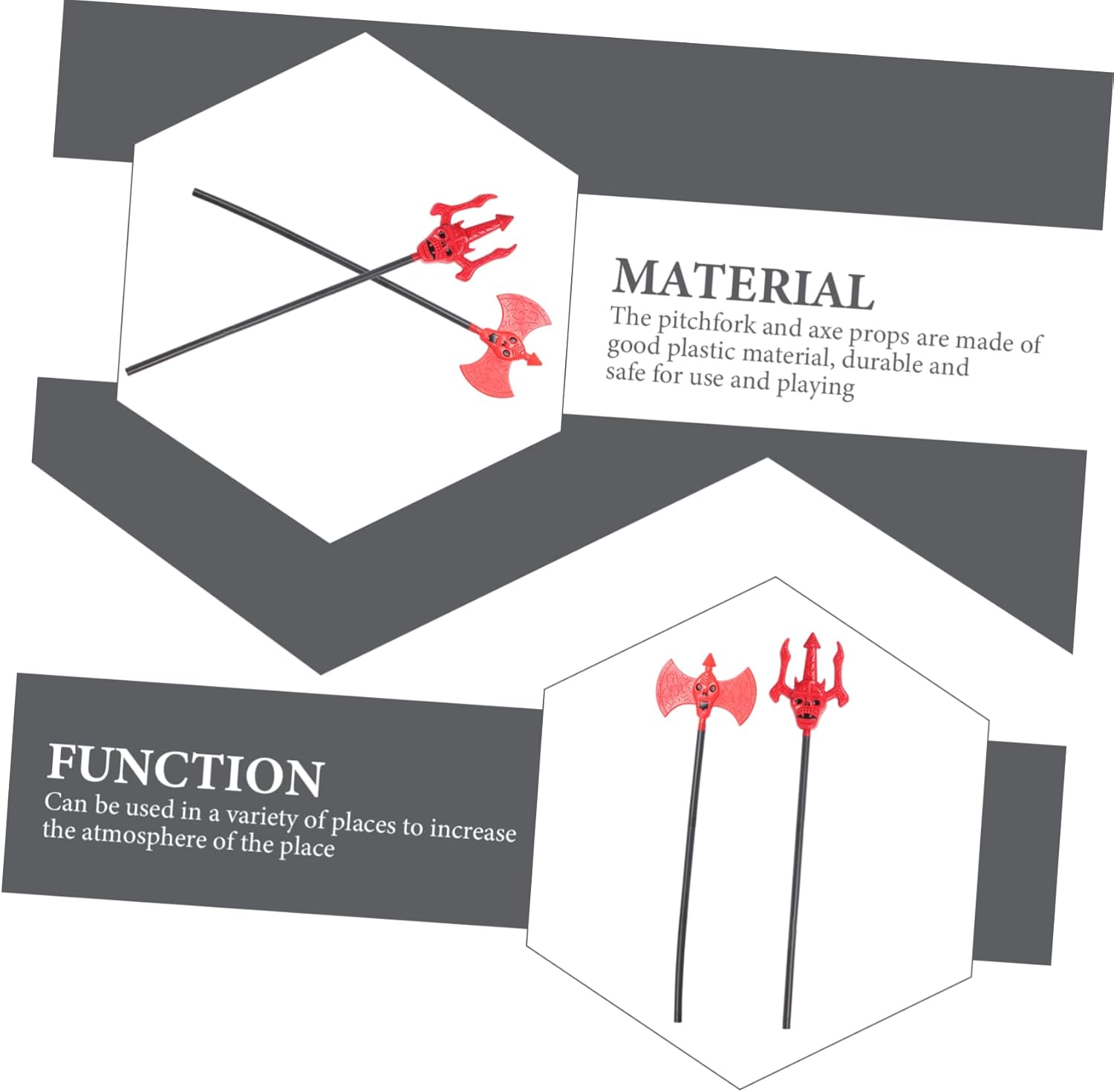 MATERIAL
The pitchfork and axe props are made of good plastic material, durable and safe for use and playing

FUNCTION
Can be used in a variety of places to increase the atmosphere of the place