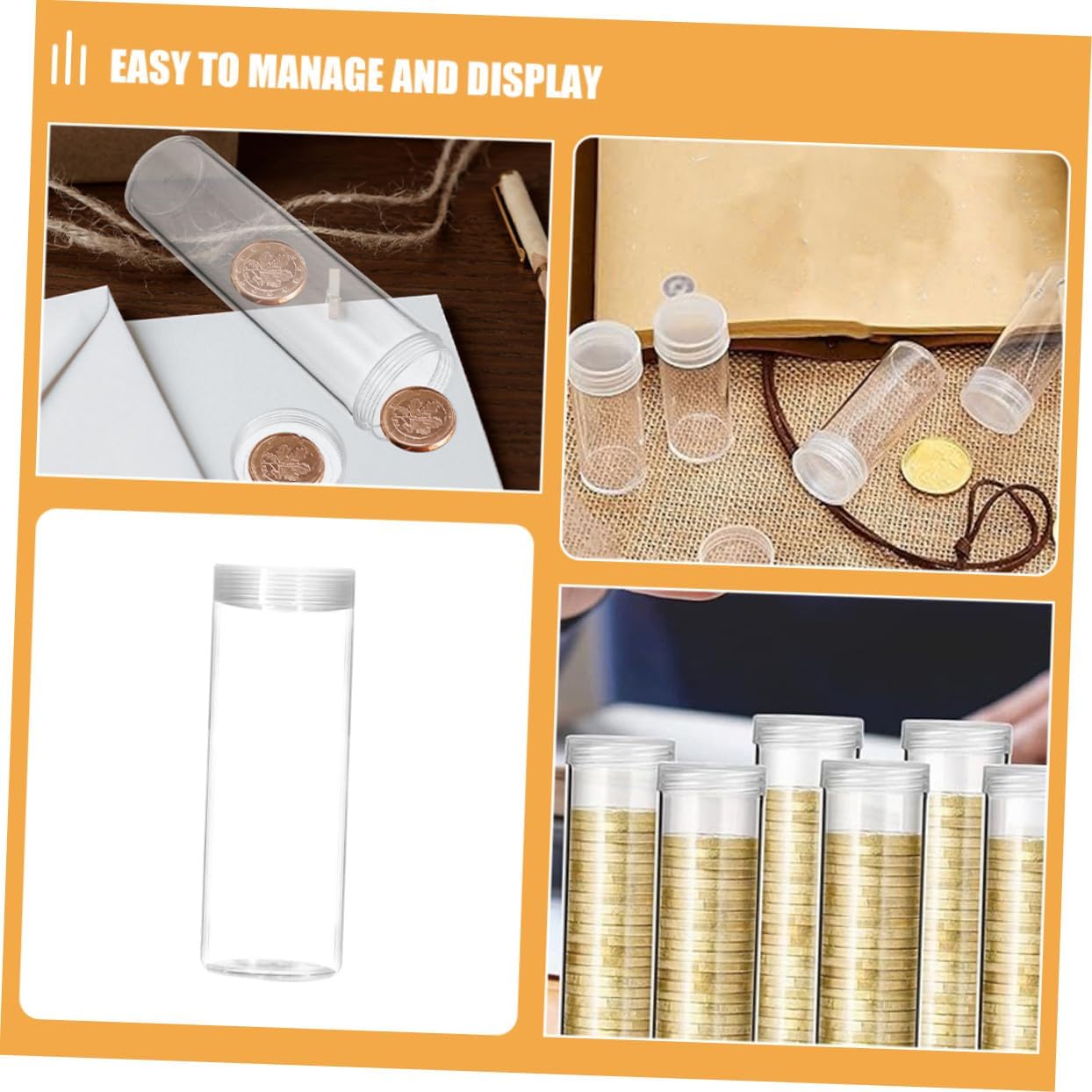 EASY TO MANAGE AND DISPLAY