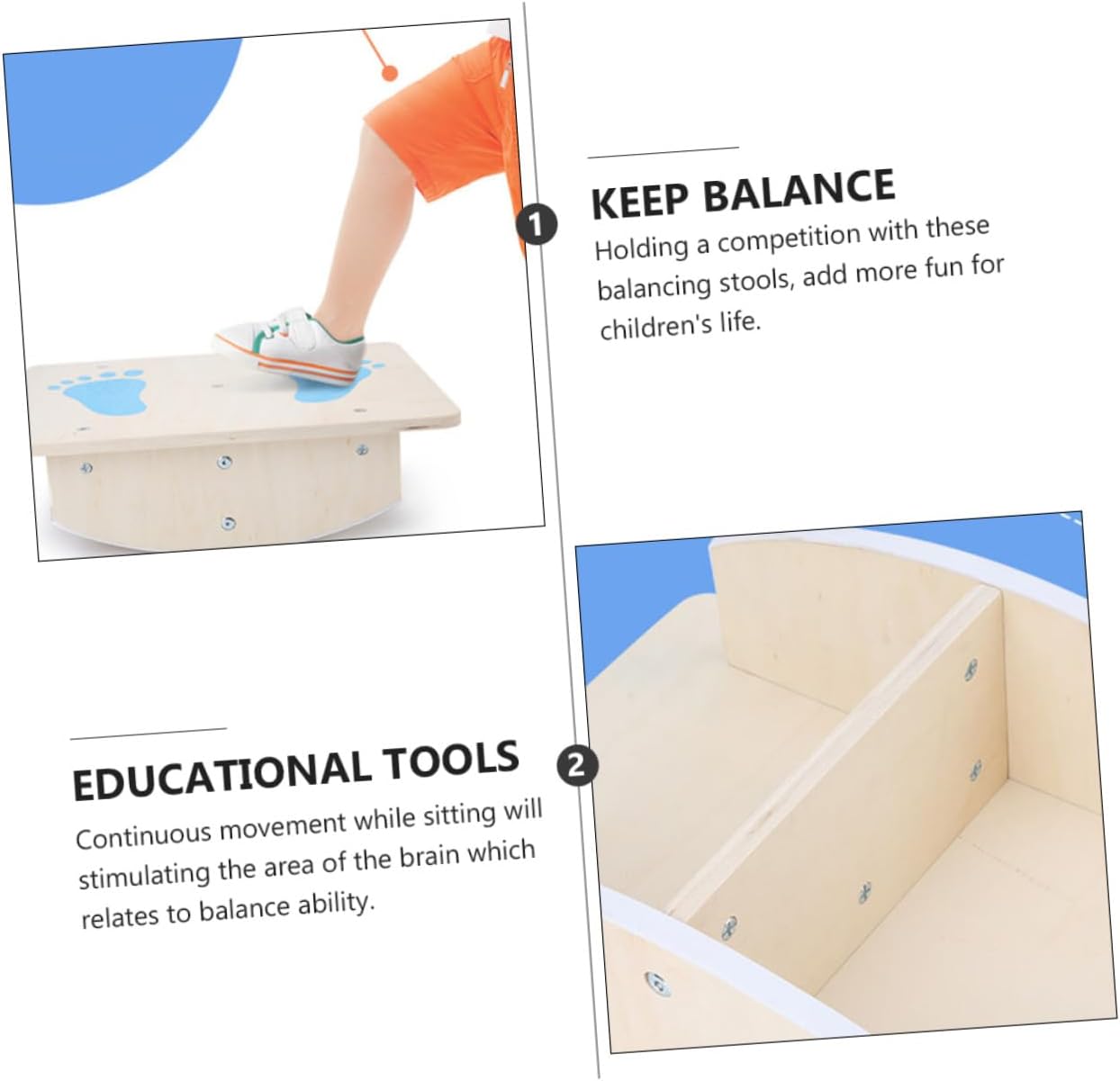 1

KEEP BALANCE

Holding a competition with these balancing stools, add more fun for children's life.

EDUCATIONAL TOOLS

2

Continuous movement while sitting will stimulating the area of the brain which relates to balance ability.