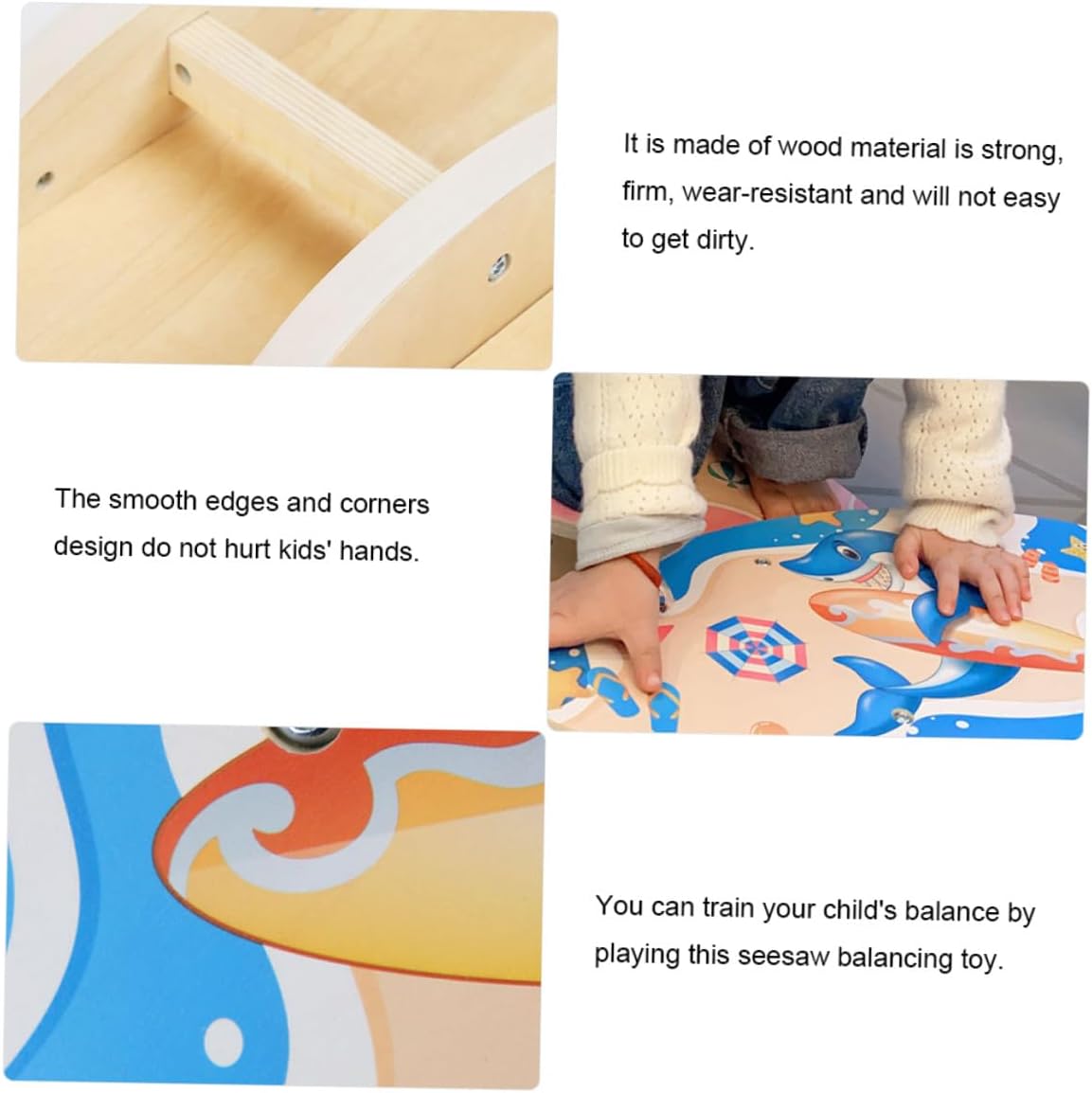 It is made of wood material is strong, firm, wear-resistant and will not easy to get dirty.

The smooth edges and corners design do not hurt kids' hands.

You can train your child's balance by playing this seesaw balancing toy.