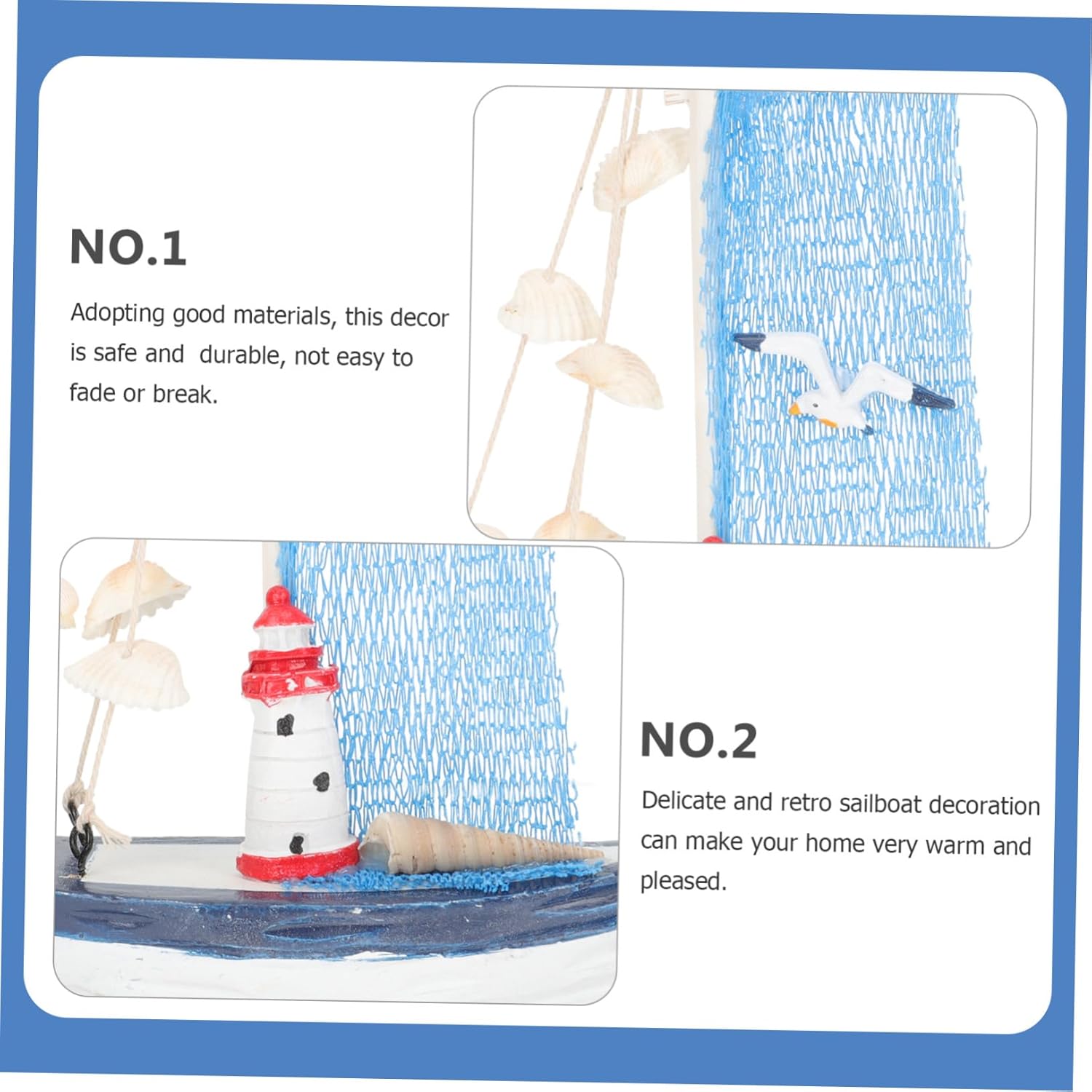 NO.1

Adopting good materials, this decor is safe and durable, not easy to fade or break.

NO.2

Delicate and retro sailboat decoration can make your home very warm and pleased.