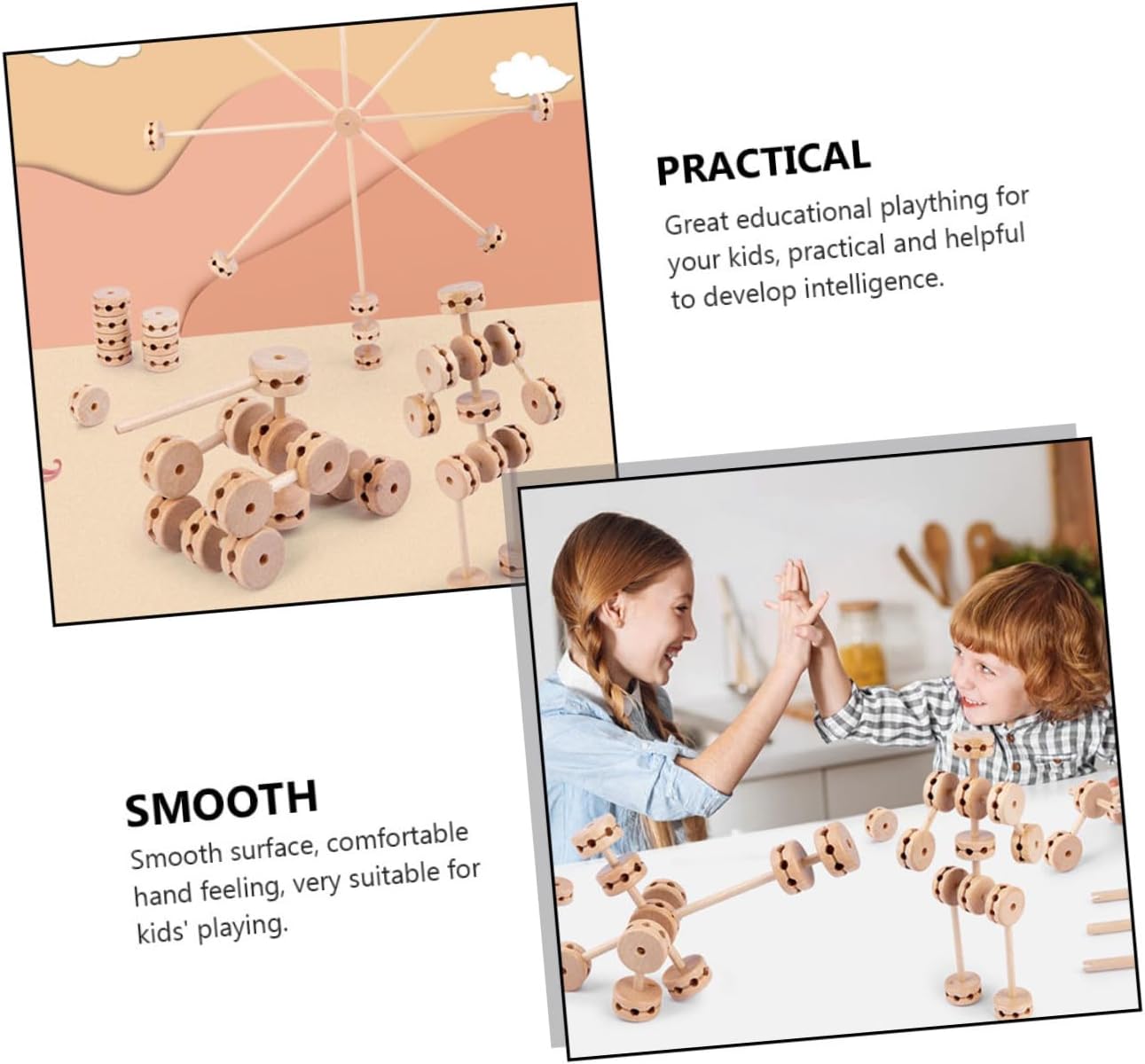 PRACTICAL

Great educational plaything for your kids, practical and helpful to develop intelligence.

SMOOTH

Smooth surface, comfortable hand feeling, very suitable for kids' playing.