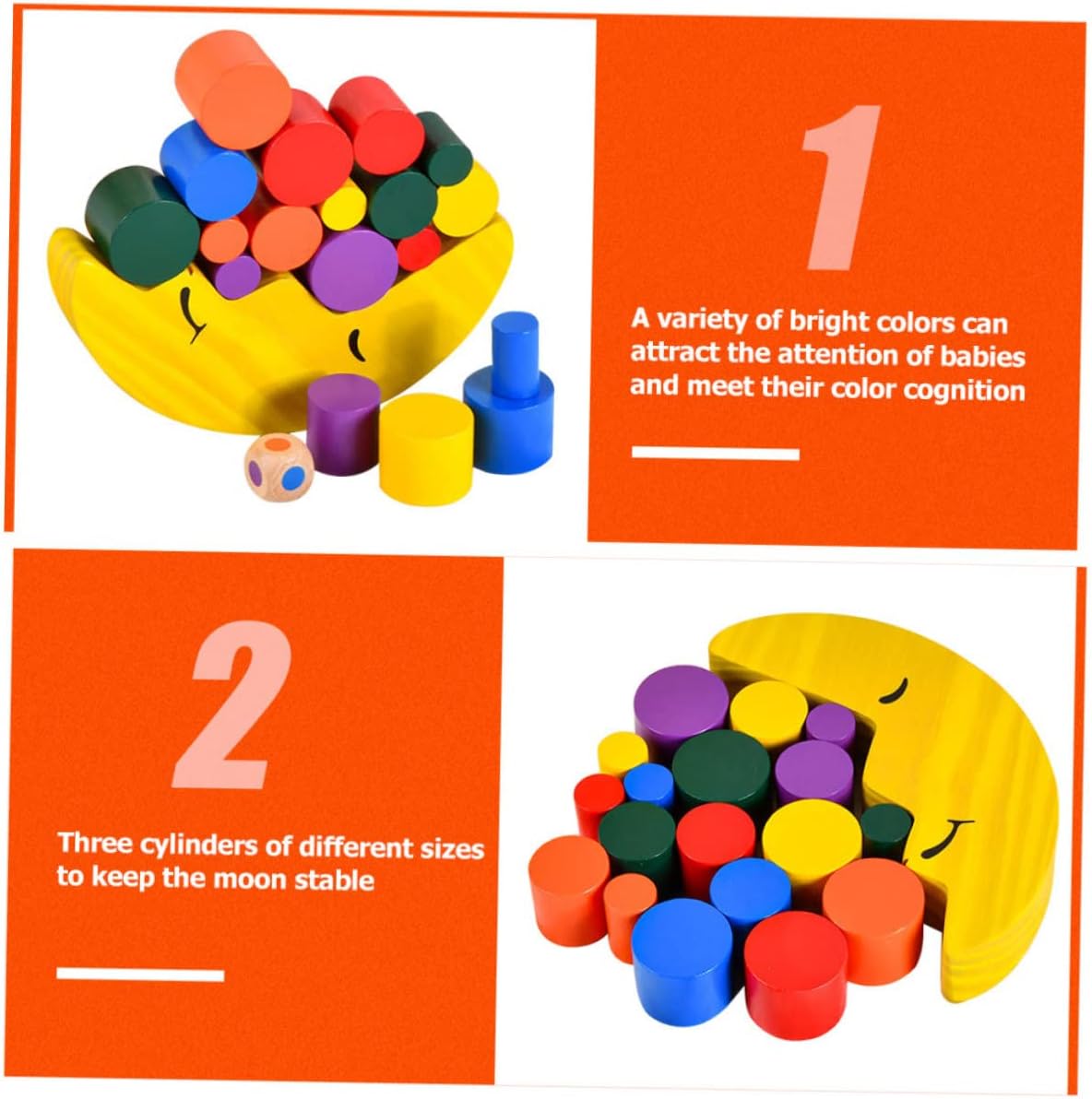 1

A variety of bright colors can attract the attention of babies and meet their color cognition

2

Three cylinders of different sizes to keep the moon stable