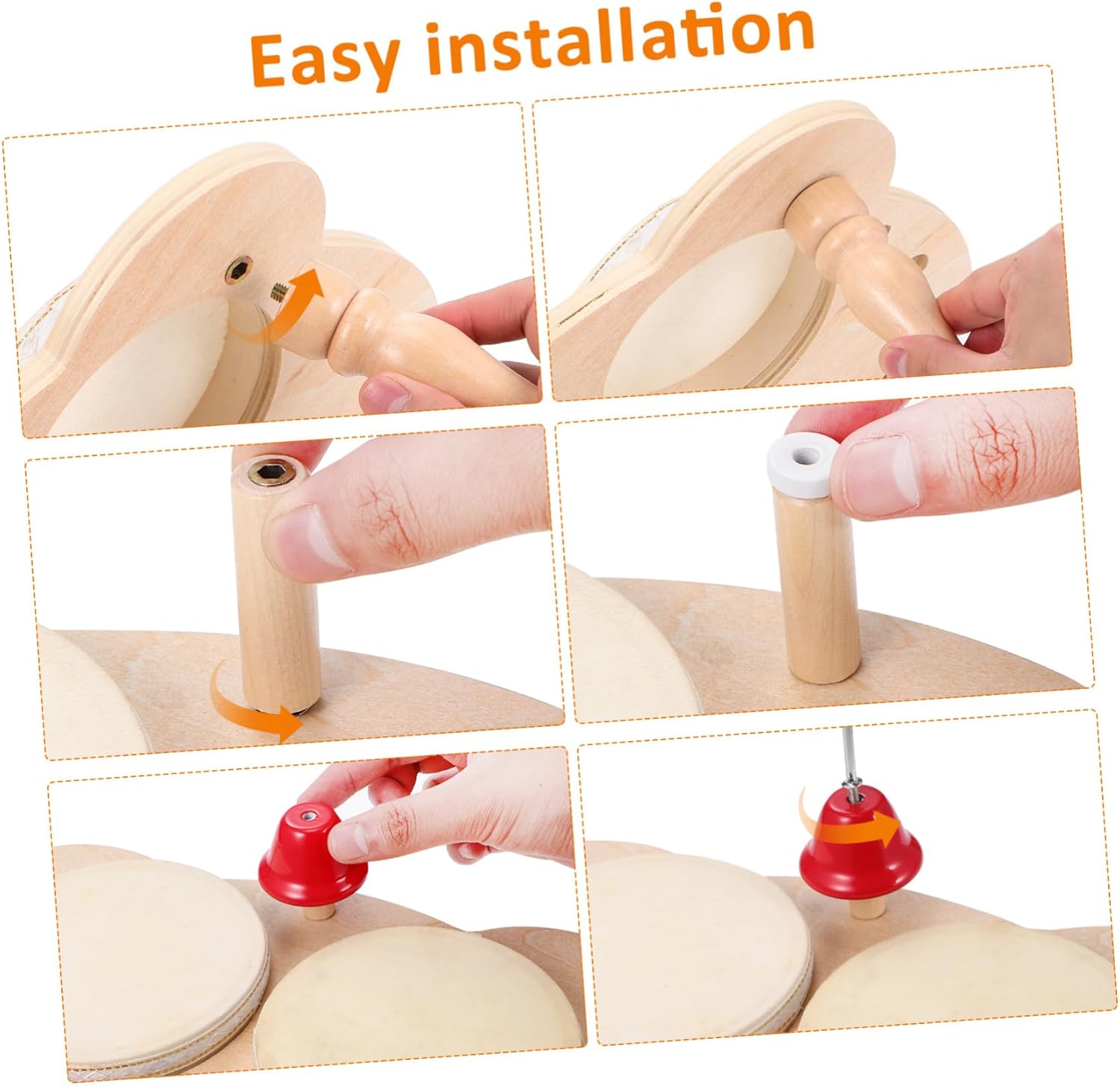 Easy installation