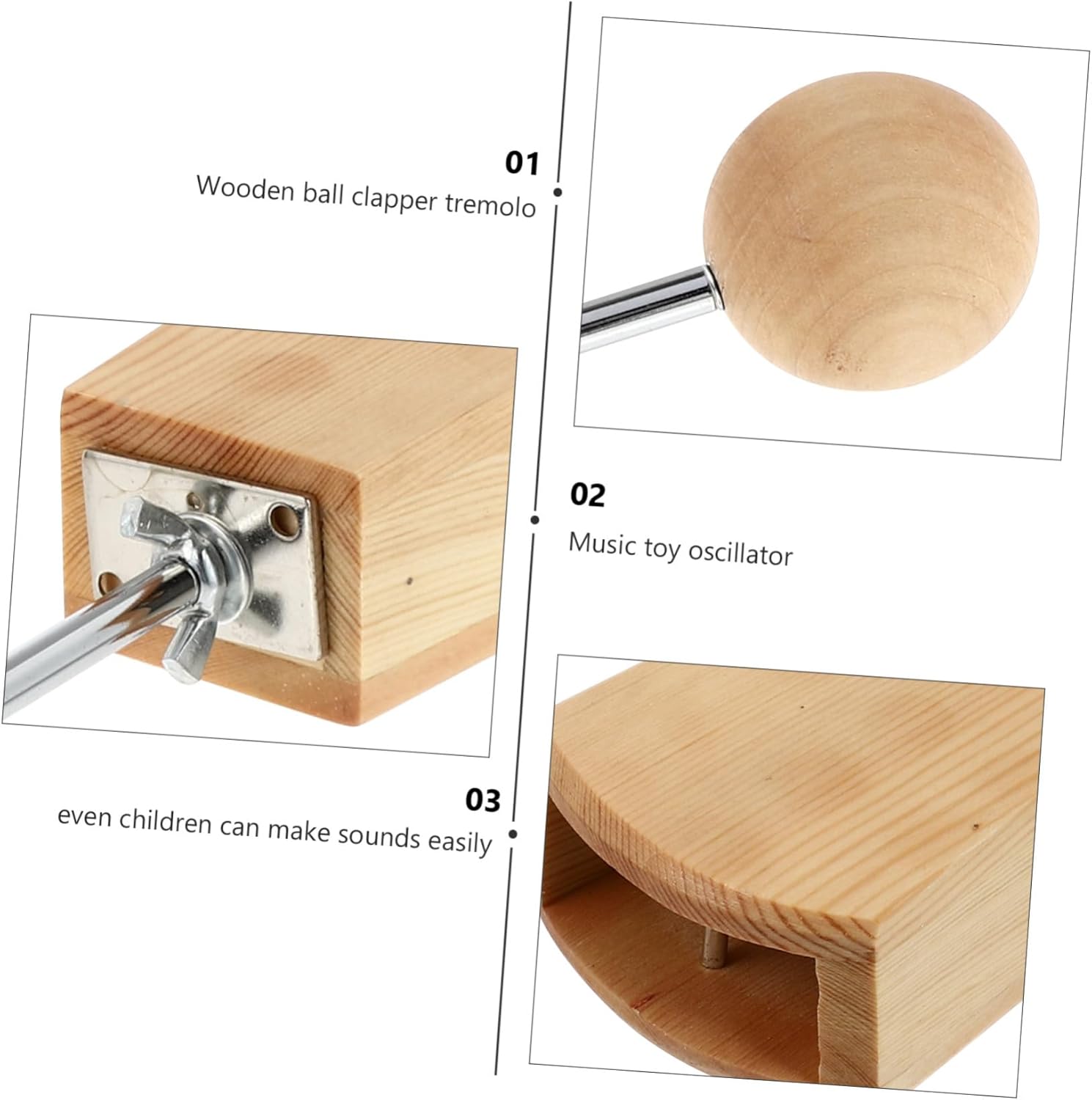 01
Wooden ball clapper tremolo

02
Music toy oscillator

03
even children can make sounds easily