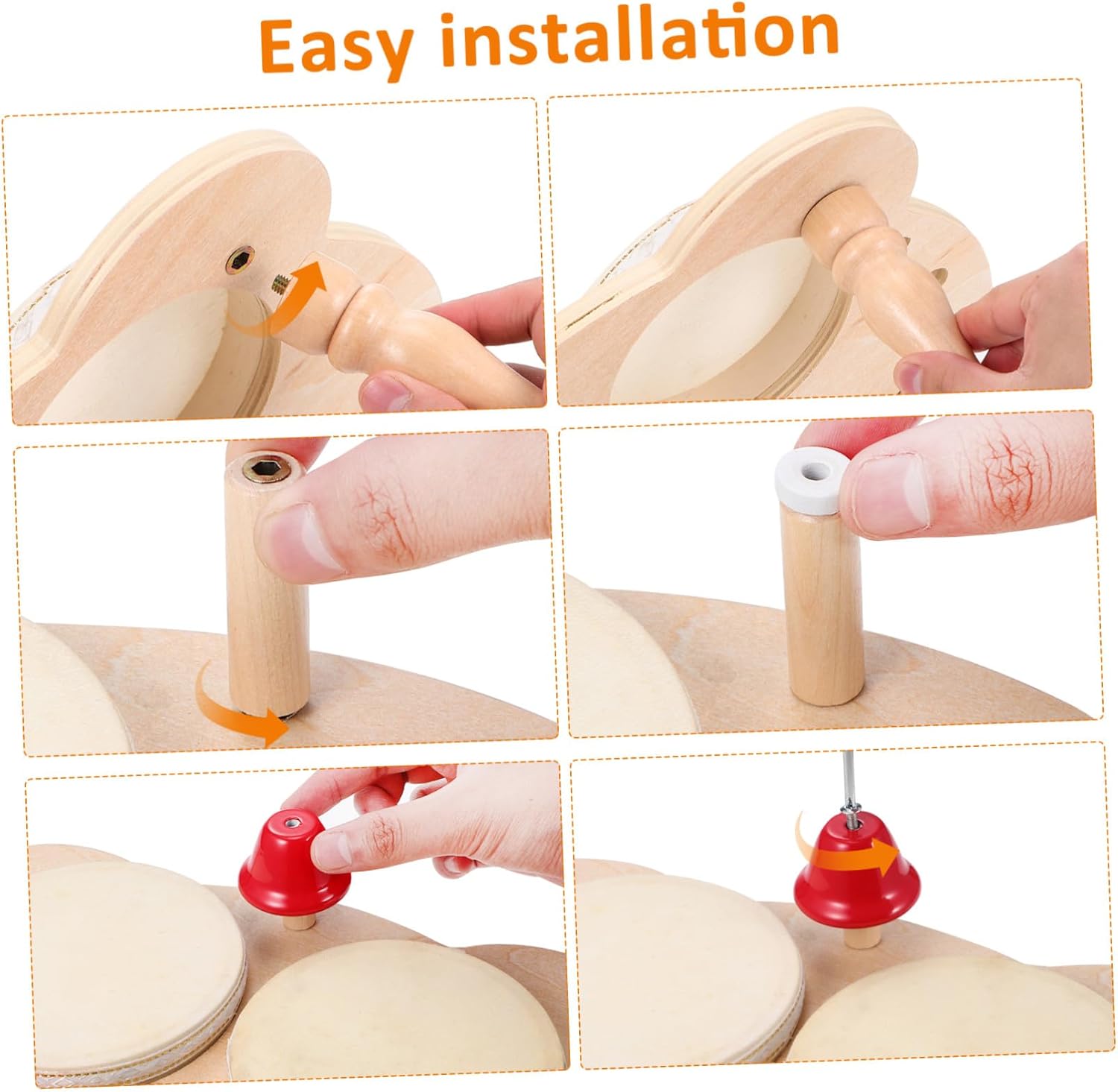 Easy installation