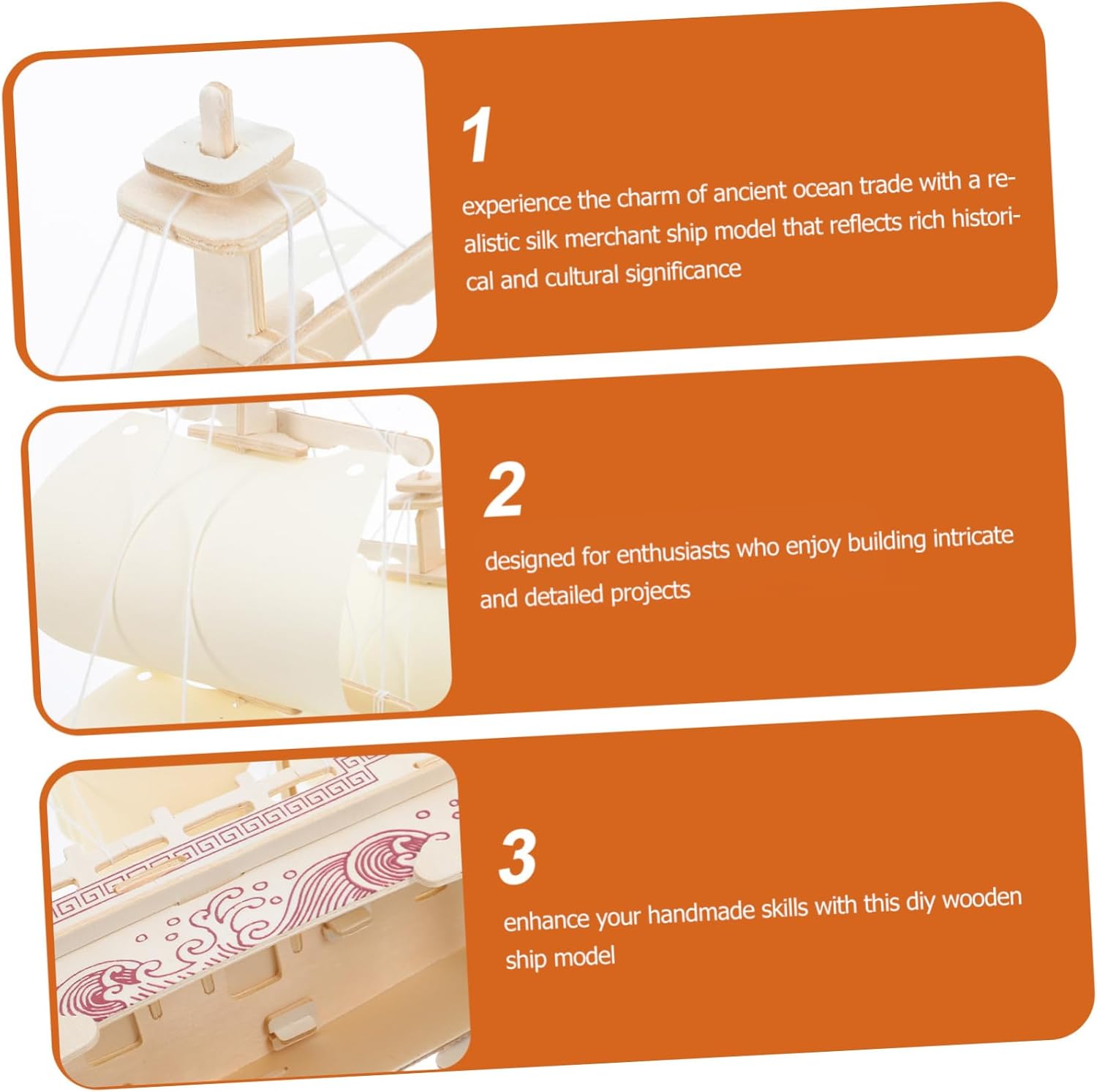 1

experience the charm of ancient ocean trade with a realistic silk merchant ship model that reflects rich historical and cultural significance

2

designed for enthusiasts who enjoy building intricate and detailed projects

3

enhance your handmade skills with this diy wooden ship model