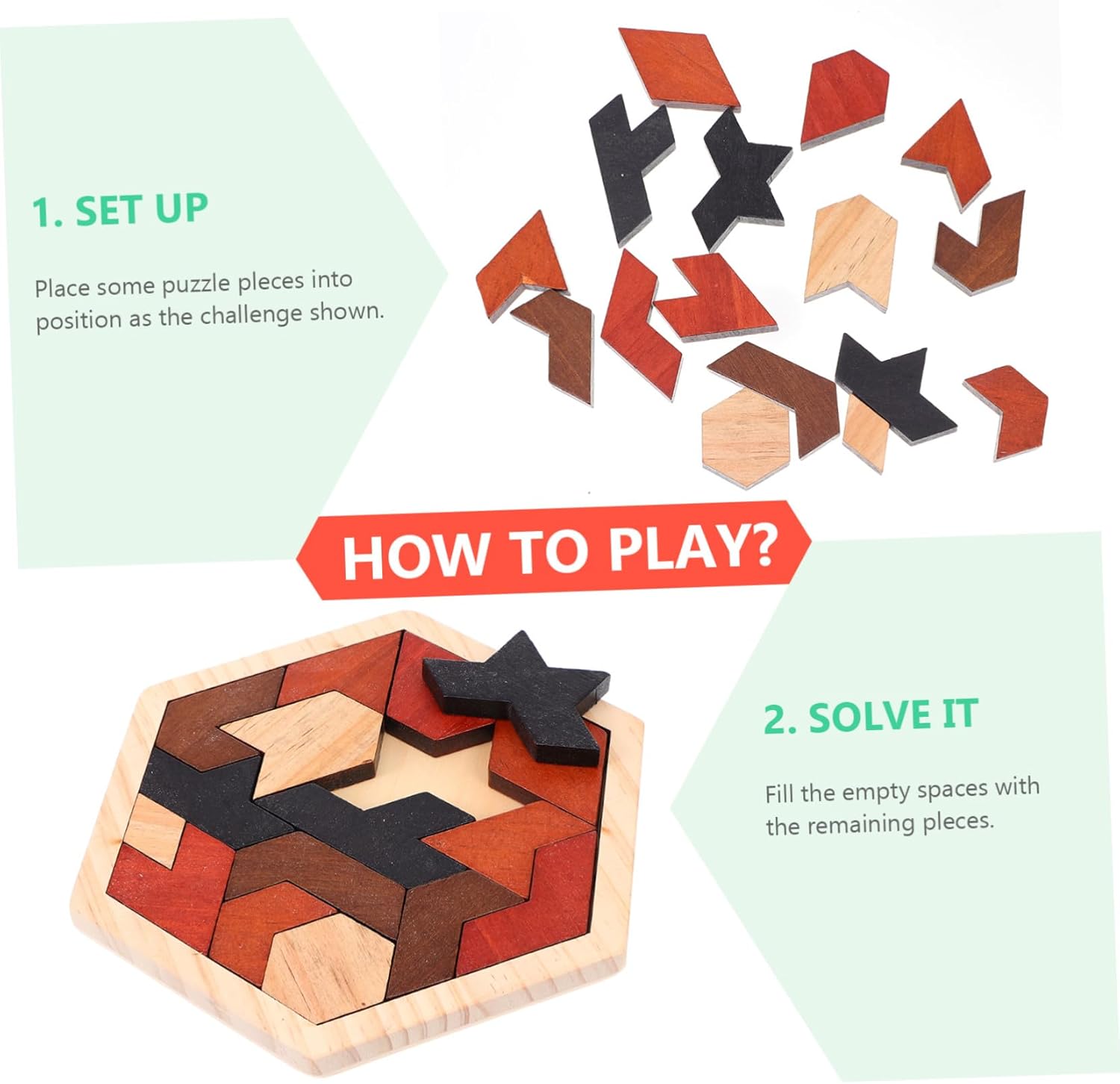 1. SET UP

Place some puzzle pieces into position as the challenge shown.

HOW TO PLAY?

2. SOLVE IT

Fill the empty spaces with the remaining pieces.