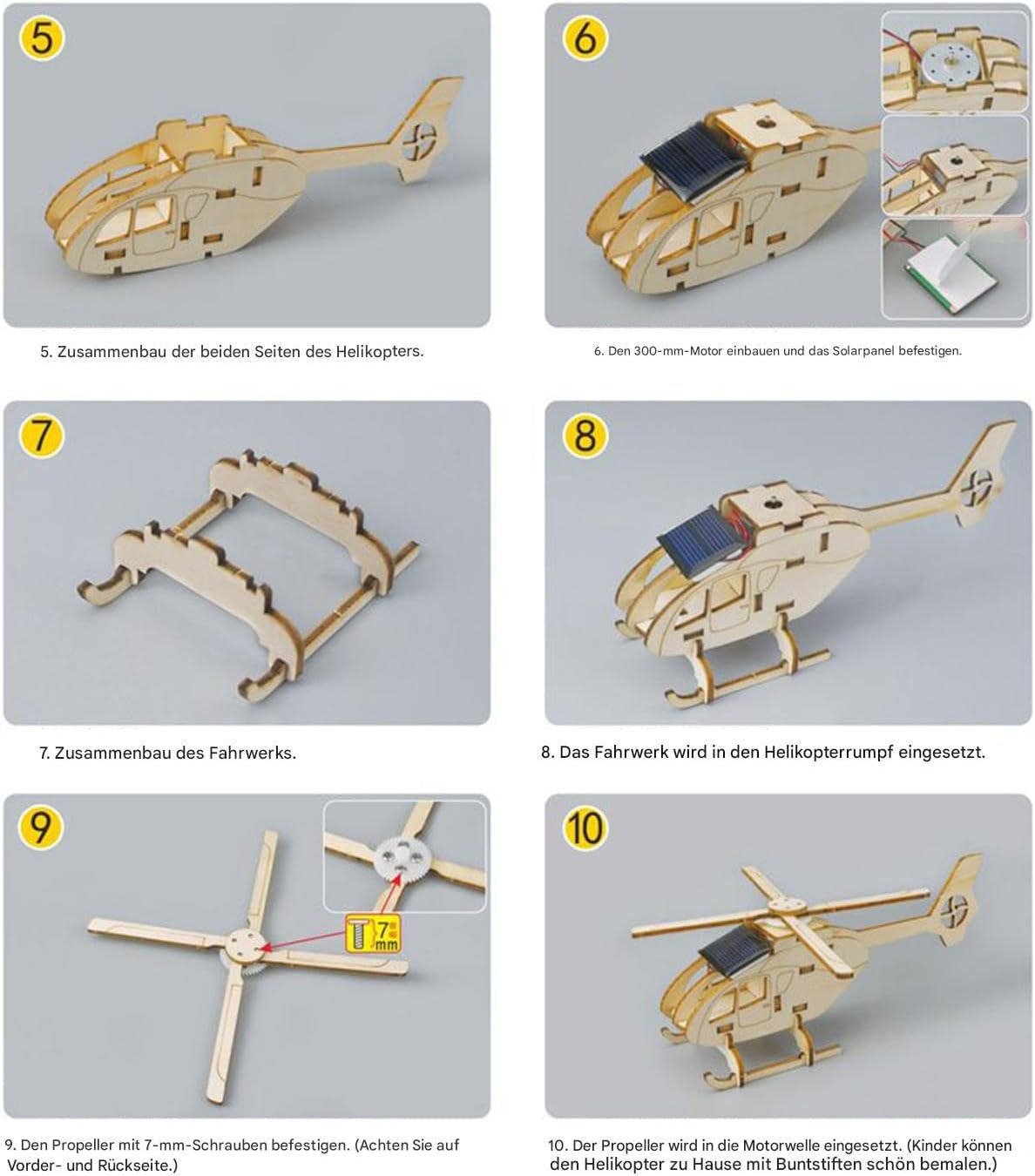 5

5. Zusammenbau der beiden Seiten des Helikopters.

6

6. Den 300-mm-Motor einbauen und das Solarpanel befestigen.

7

7. Zusammenbau des Fahrwerks.

8

8. Das Fahrwerk wird in den Helikopterrumpf eingesetzt.

9

7 mm

9. Den Propeller mit 7-mm-Schrauben befestigen. (Achten Sie auf Vorder- und Rückseite.)

10

10. Der Propeller wird in die Motorwelle eingesetzt. (Kinder können den Helikopter zu Hause mit Buntstiften schön bemalen.)