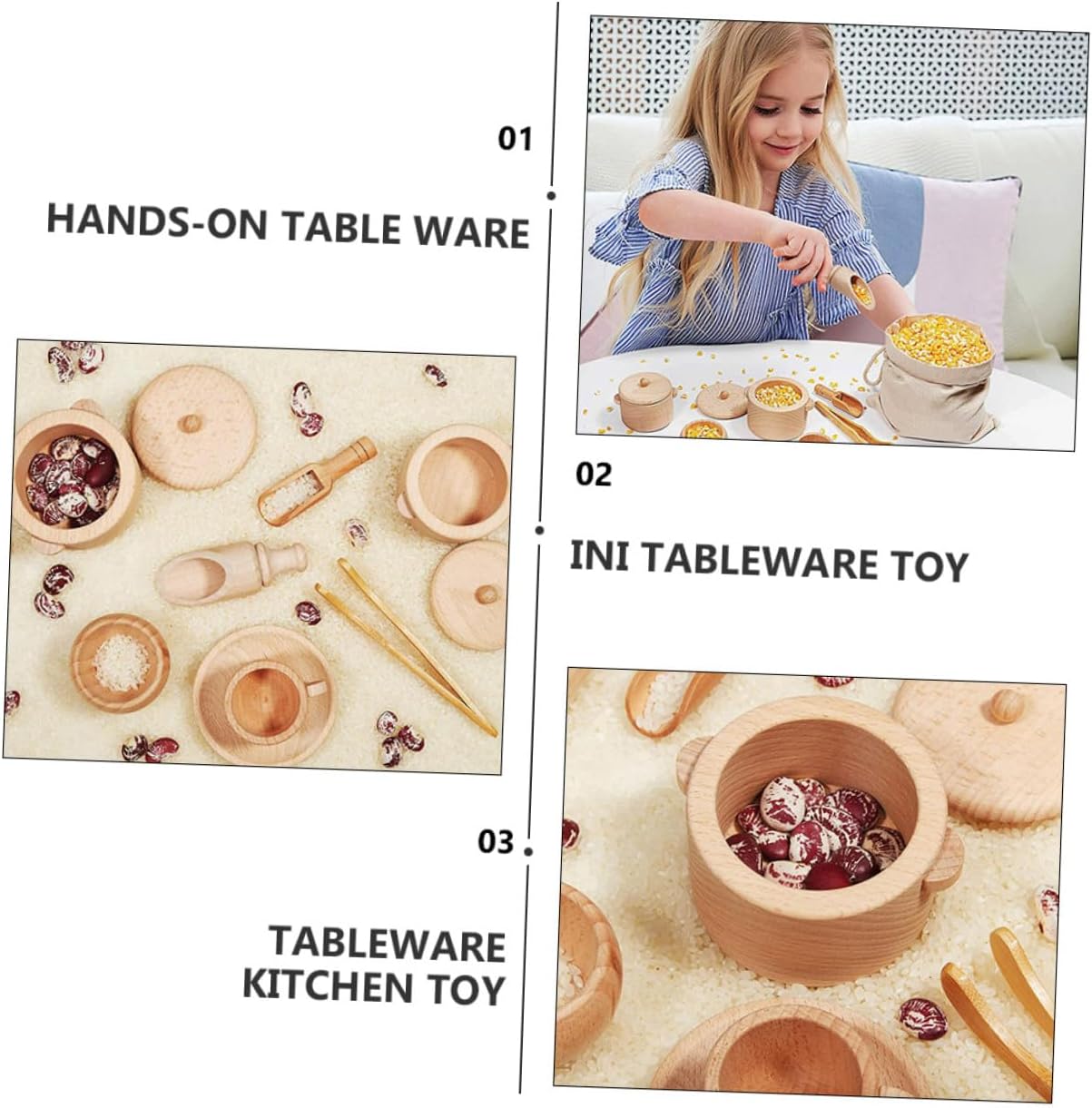 01

HANDS-ON TABLE WARE

02

INI TABLEWARE TOY

03

TABLEWARE KITCHEN TOY