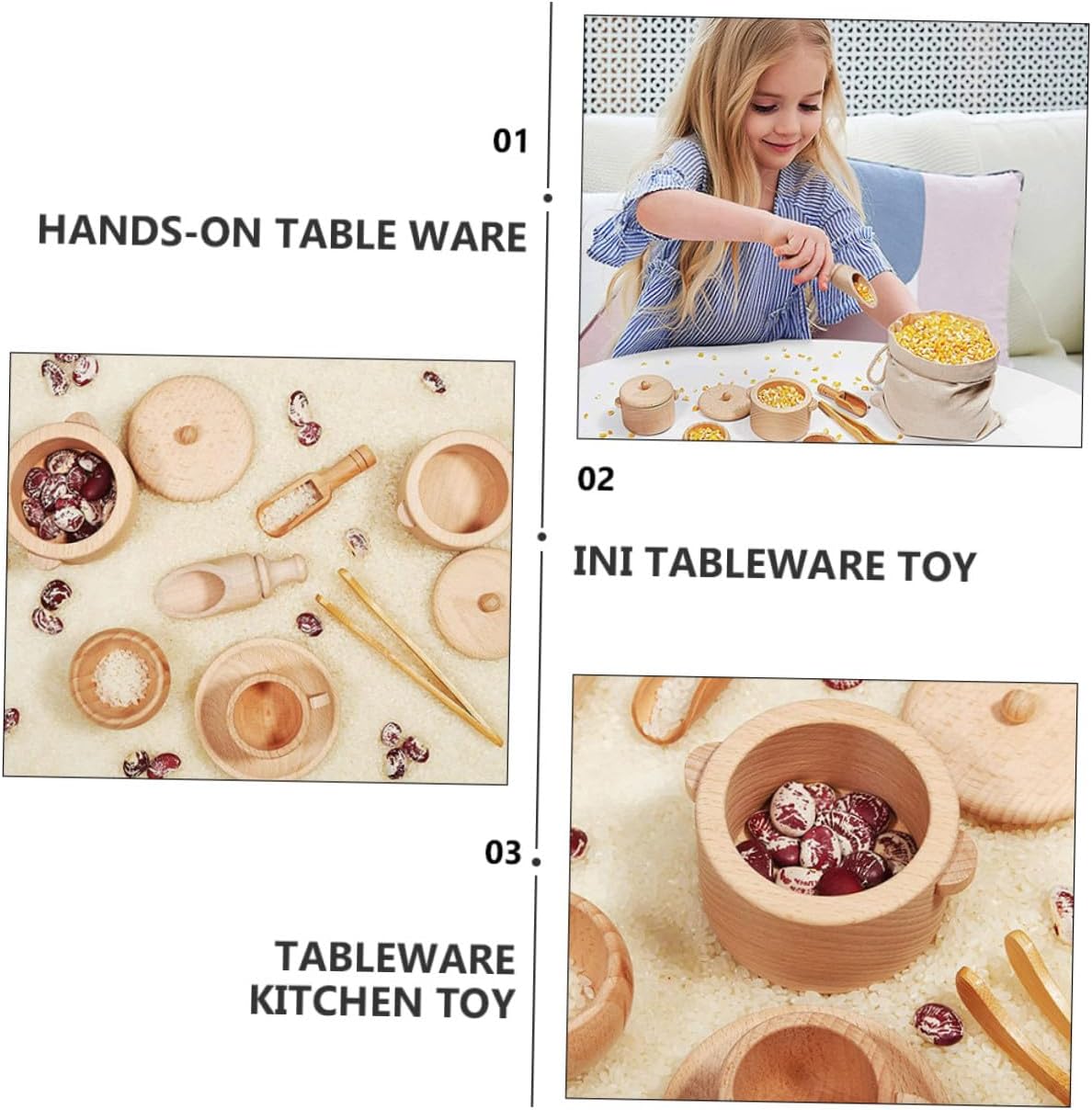 01

HANDS-ON TABLE WARE

02

INI TABLEWARE TOY

03

TABLEWARE KITCHEN TOY