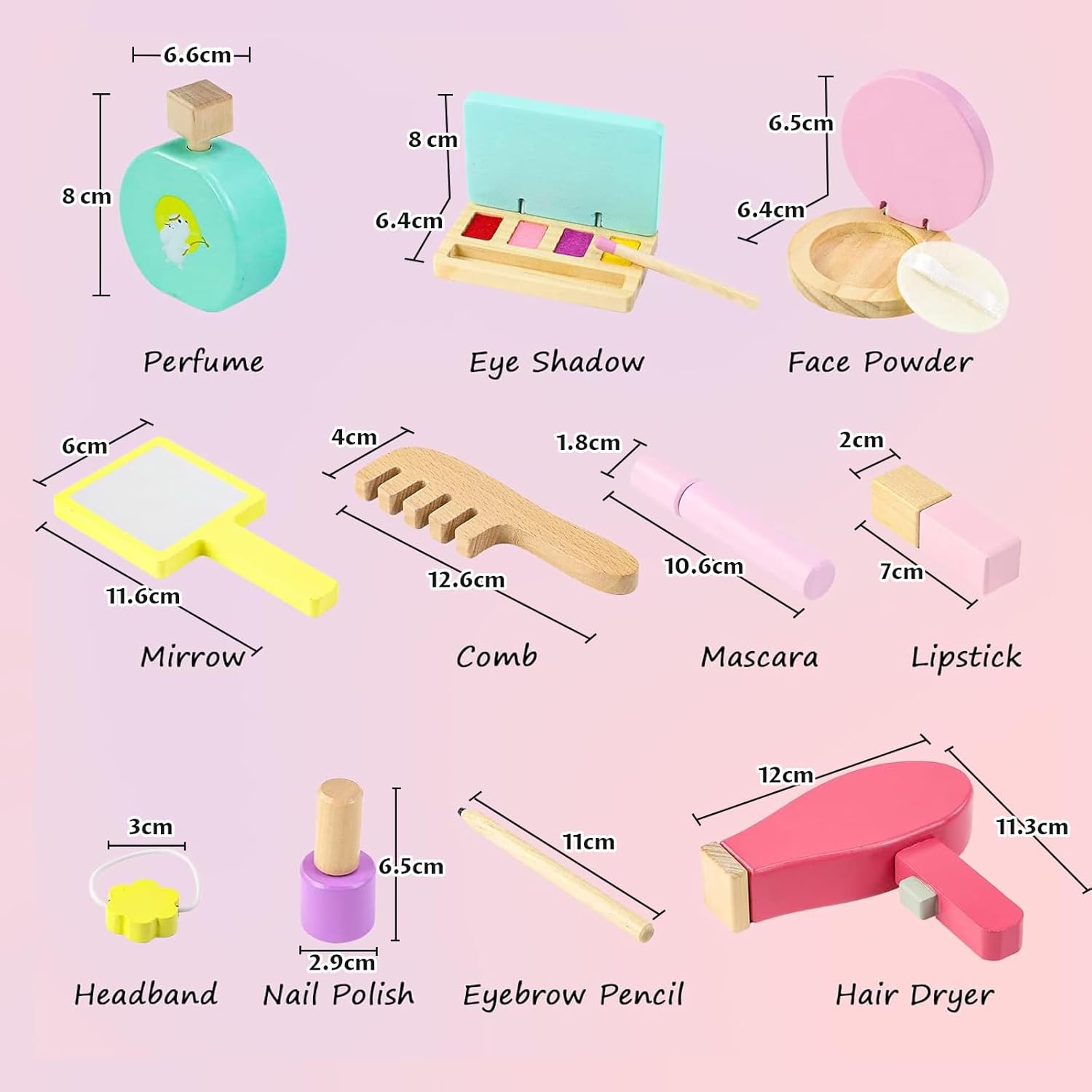 6.6cm
8 cm
Perfume

8 cm
6.4cm
Eye Shadow

6.5cm
6.4cm
Face Powder

6cm
11.6cm
Mirrow

4cm
12.6cm
Comb

1.8cm
10.6cm
Mascara

2cm
7cm
Lipstick

3cm
Headband

6.5cm
2.9cm
Nail Polish

11cm
Eyebrow Pencil

12cm
11.3cm
Hair Dryer