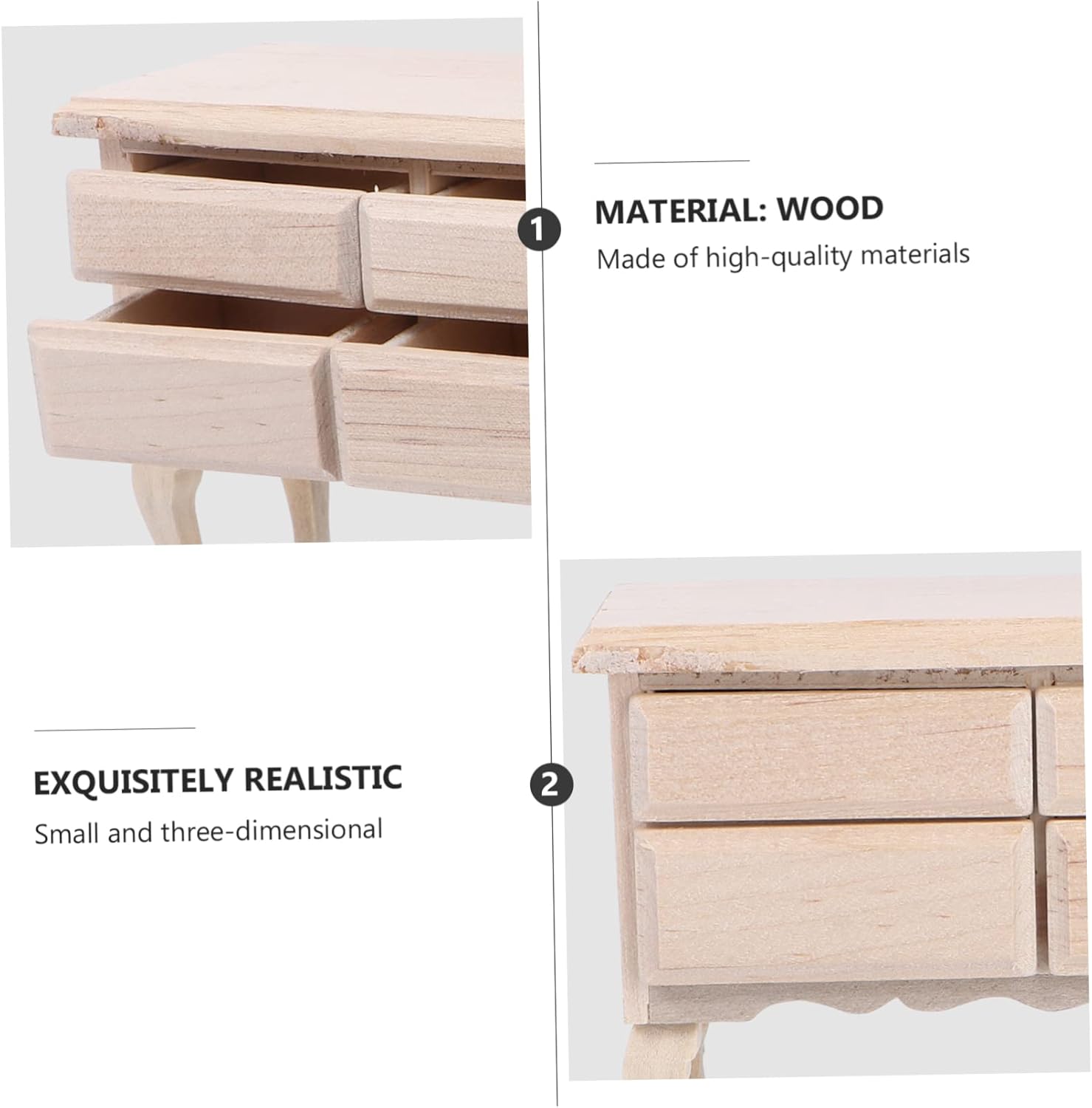 1

MATERIAL: WOOD

Made of high-quality materials

EXQUISITELY REALISTIC

Small and three-dimensional

2