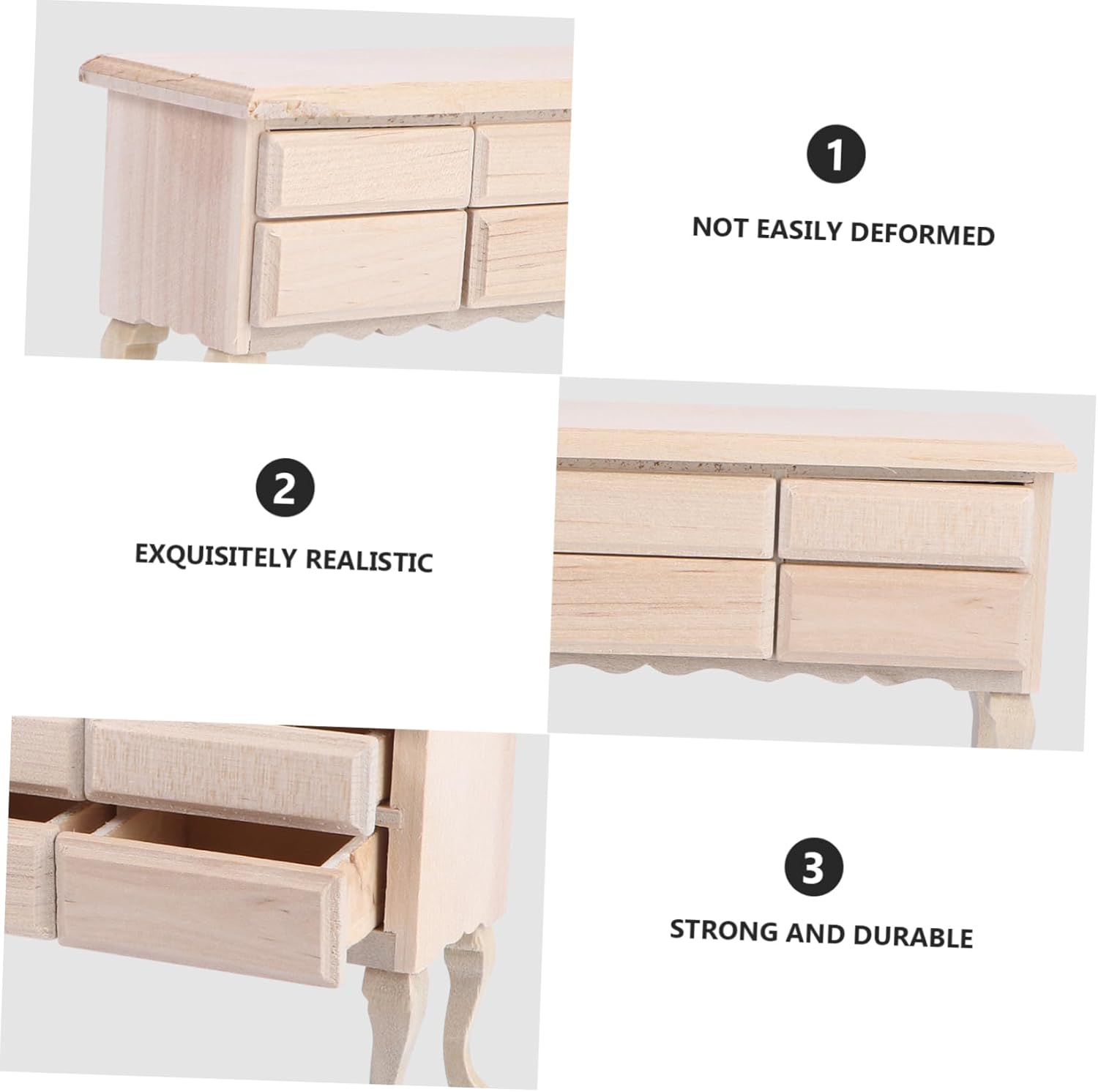 1

NOT EASILY DEFORMED

2

EXQUISITELY REALISTIC

3

STRONG AND DURABLE