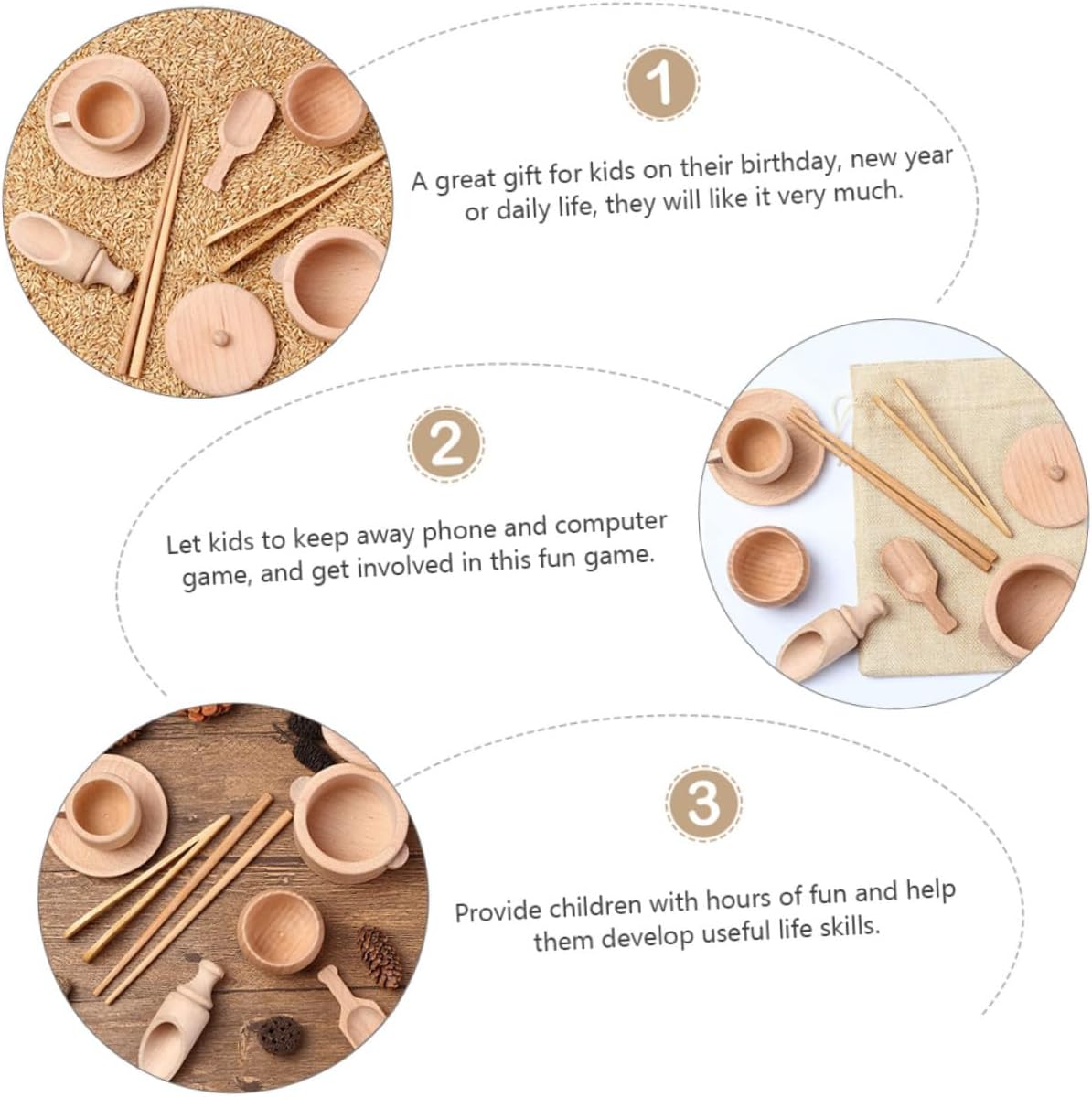 1

A great gift for kids on their birthday, new year or daily life, they will like it very much.

2

Let kids to keep away phone and computer game, and get involved in this fun game.

3

Provide children with hours of fun and help them develop useful life skills.