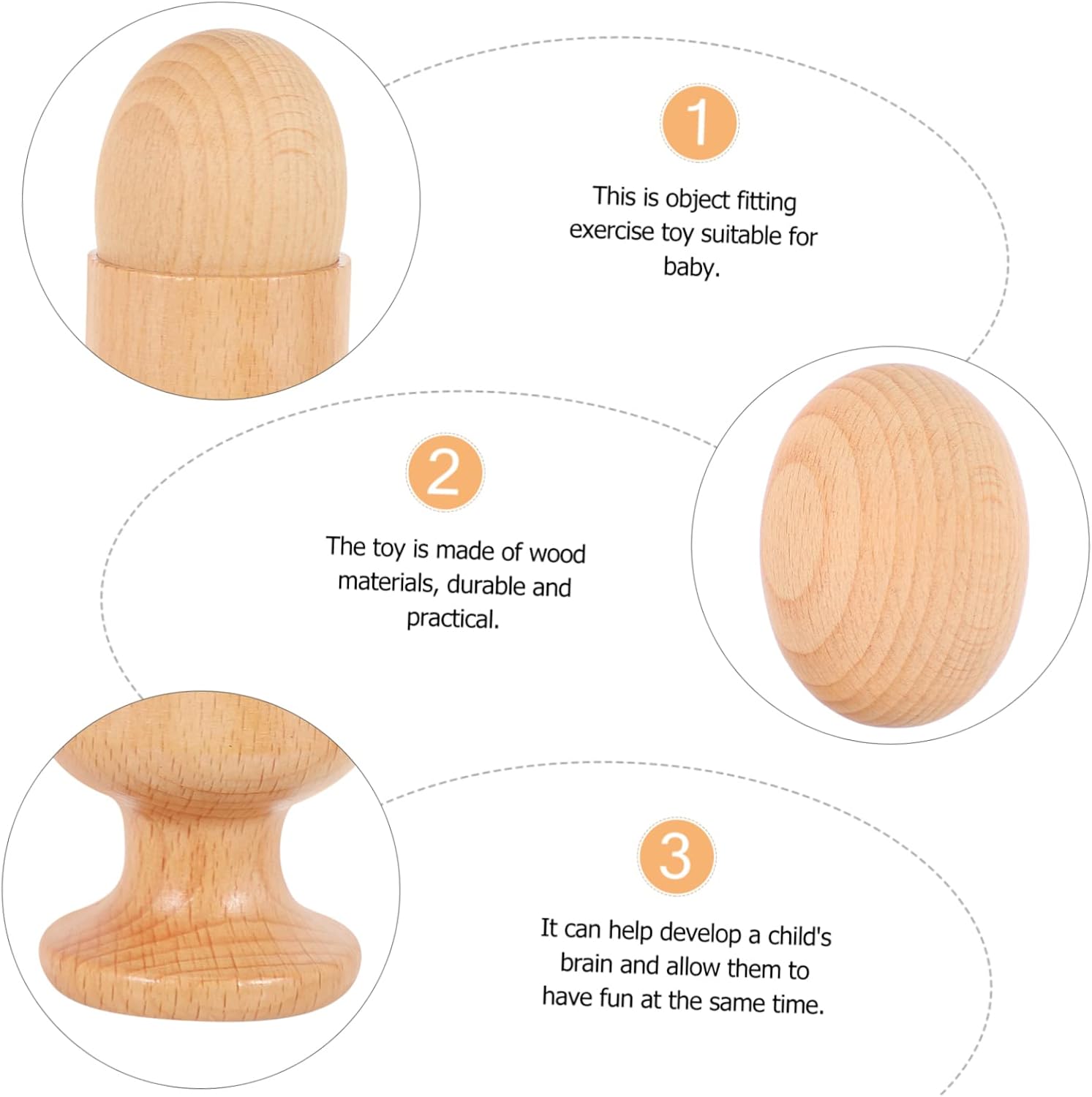 1

This is object fitting exercise toy suitable for baby.

2

The toy is made of wood materials, durable and practical.

3

It can help develop a child's brain and allow them to have fun at the same time.