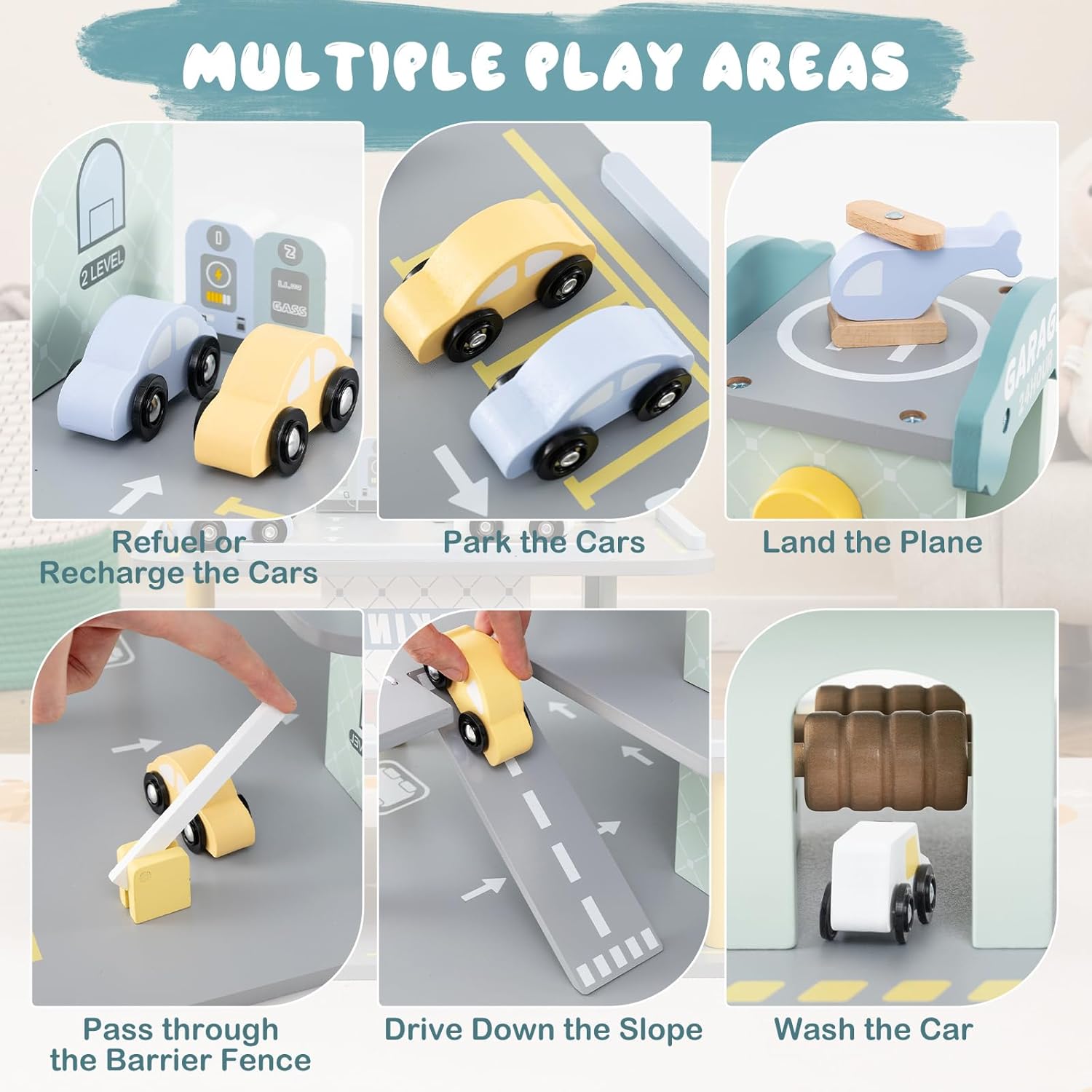 MULTIPLE PLAY AREAS

2 LEVEL

1

2

GASS

GARAG

Refuel or Recharge the Cars

Park the Cars

Land the Plane

Pass through the Barrier Fence

Drive Down the Slope

Wash the Car