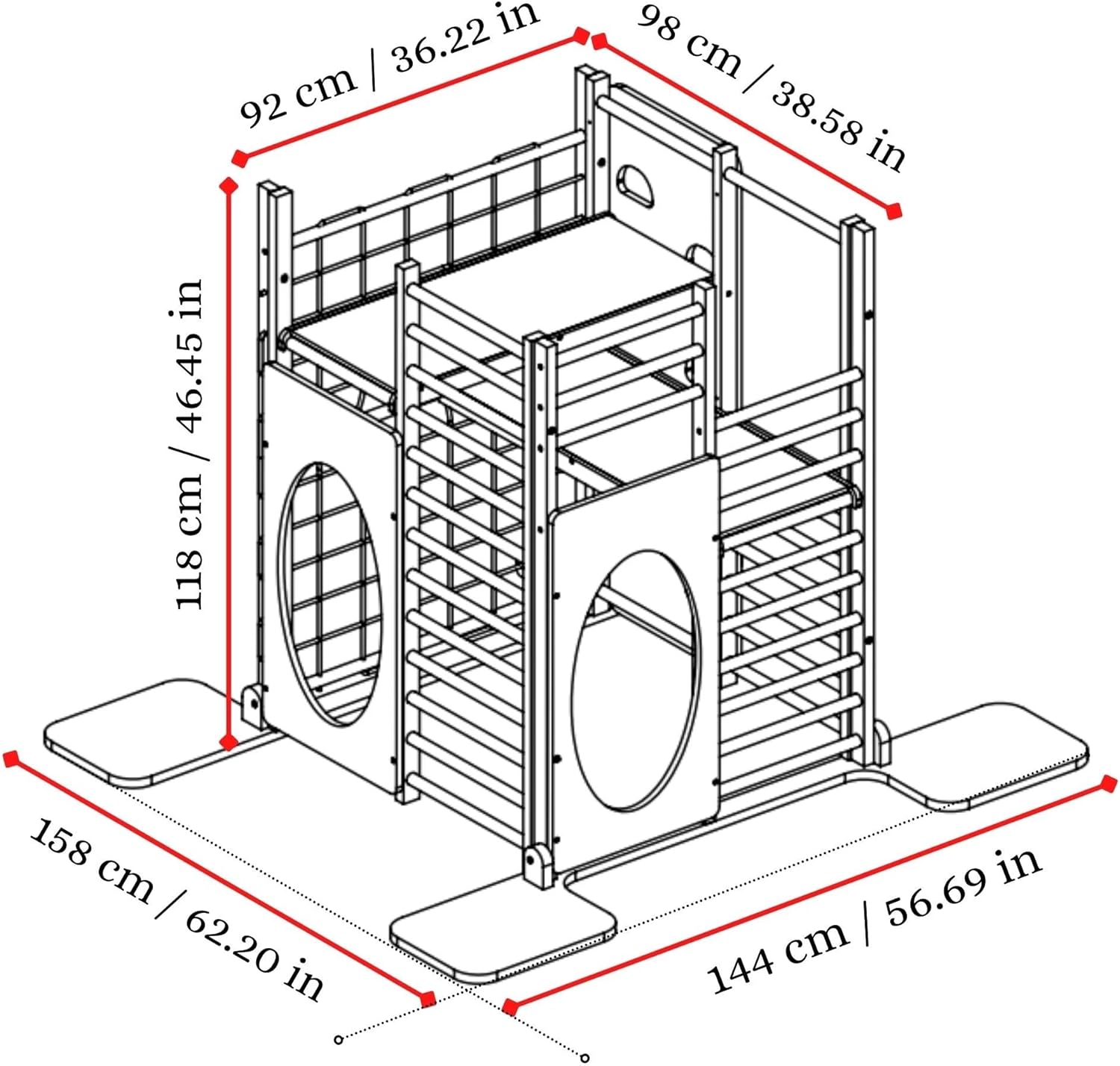 92 cm / 36.22 in

98 cm / 38.58 in

118 cm / 46.45 in

158 cm / 62.20 in

144 cm / 56.69 in