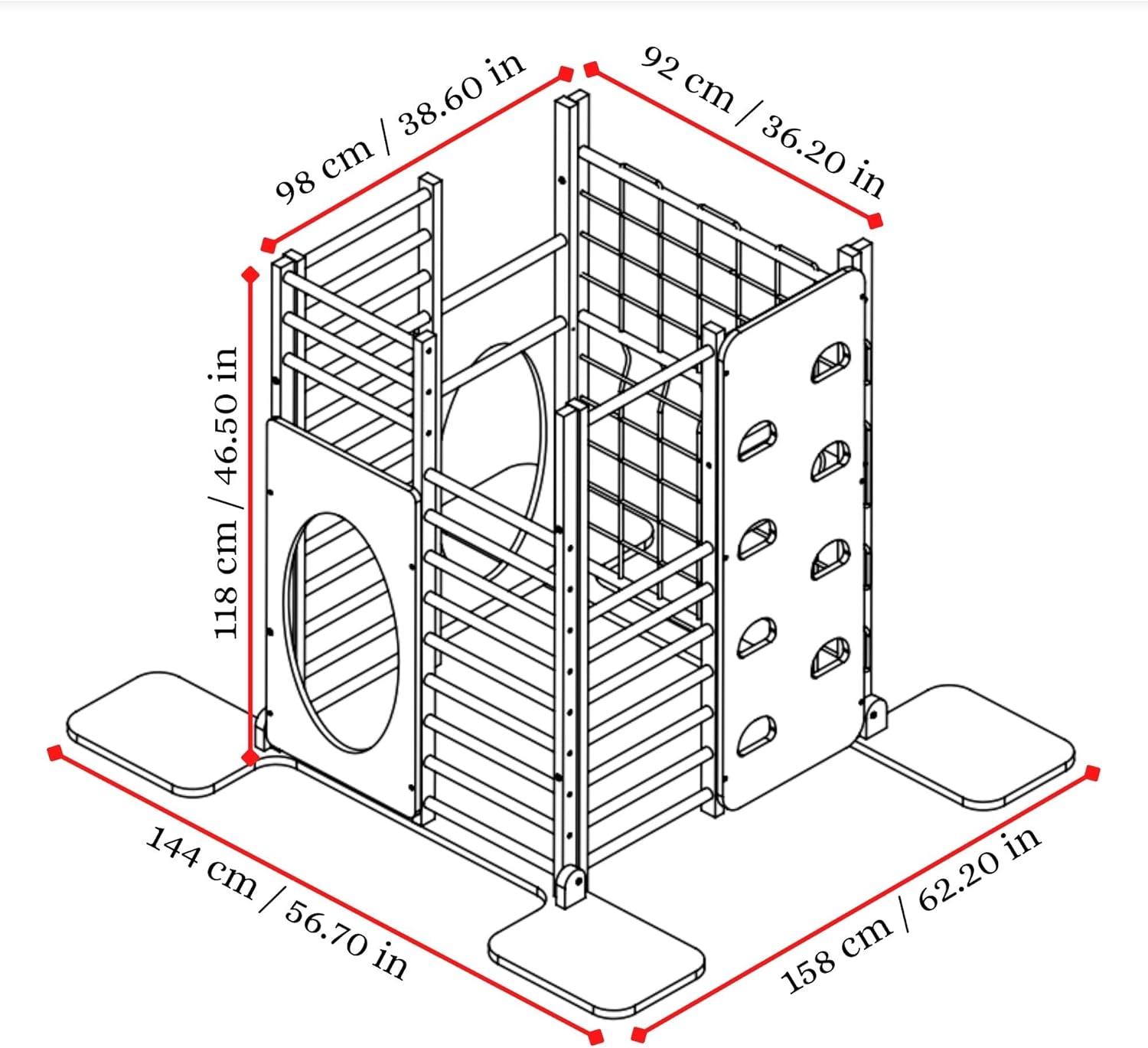 98 cm / 38.60 in

92 cm / 36.20 in

118 cm / 46.50 in

144 cm / 56.70 in

158 cm / 62.20 in