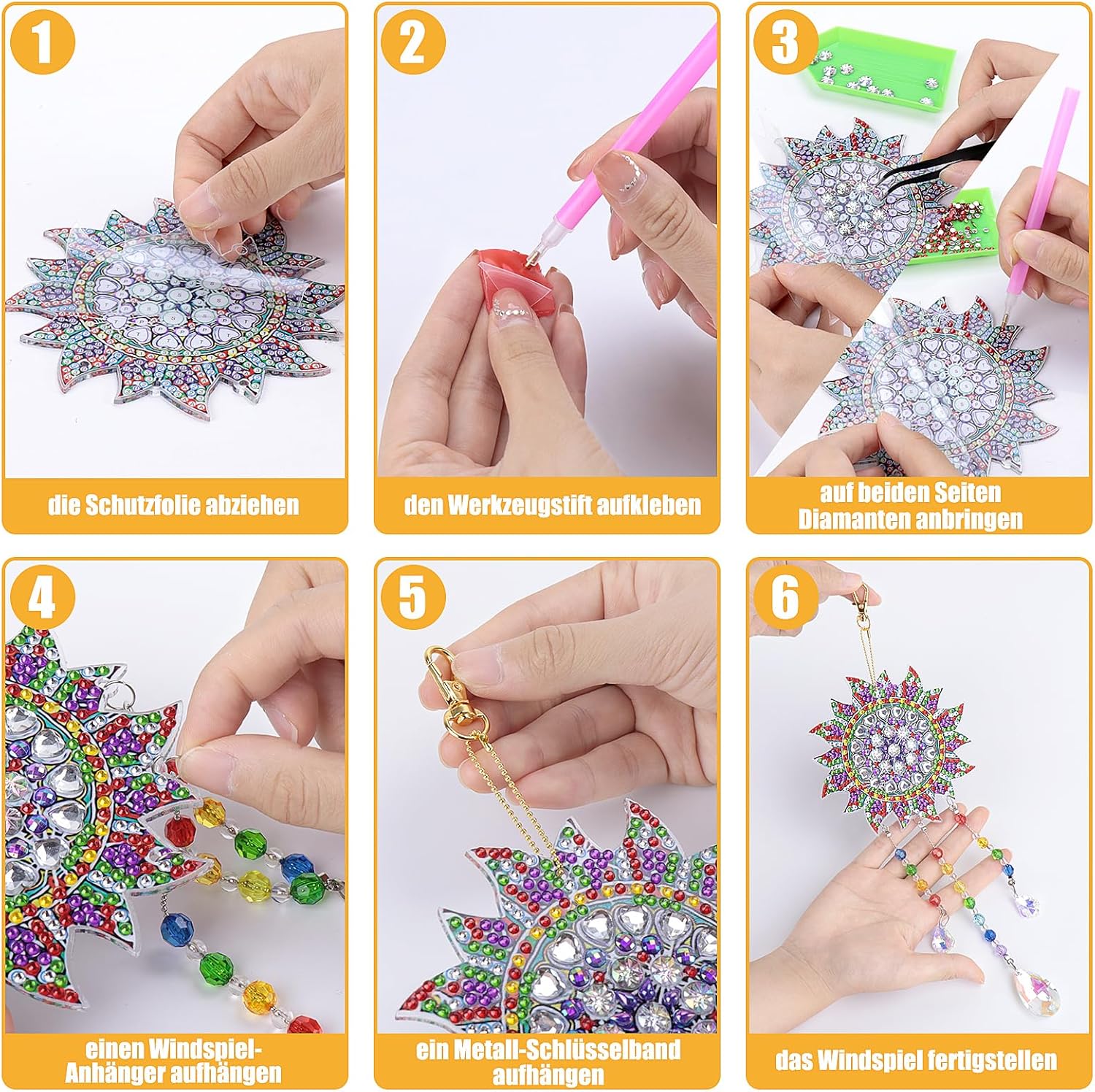 1

die Schutzfolie abziehen

2

den Werkzeugstift aufkleben

3

auf beiden Seiten Diamanten anbringen

4

einen Windspiel-Anhänger aufhängen

5

ein Metall-Schlüsselband aufhängen

6

das Windspiel fertigstellen