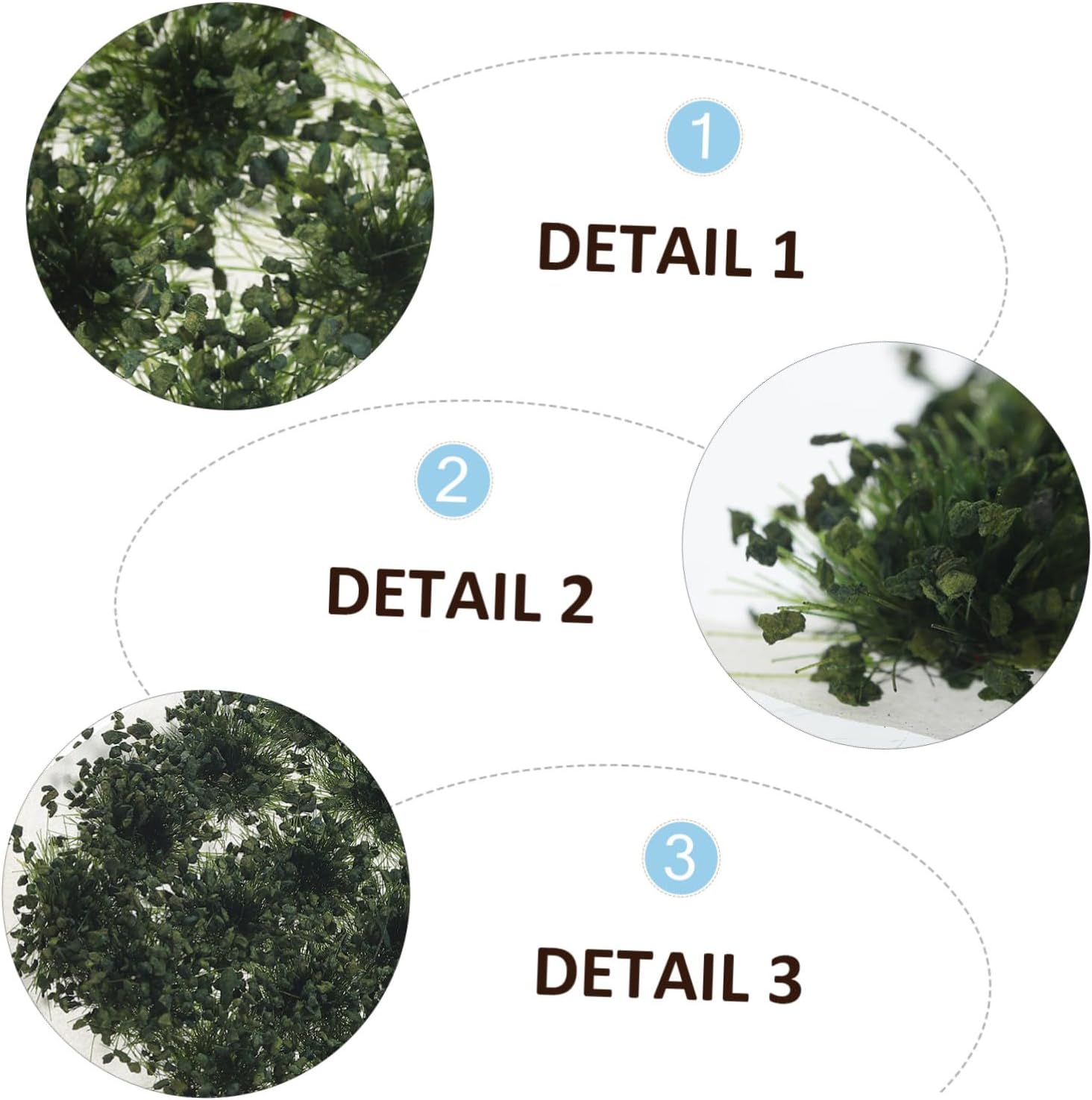 1

DETAIL 1

2

DETAIL 2

3

DETAIL 3