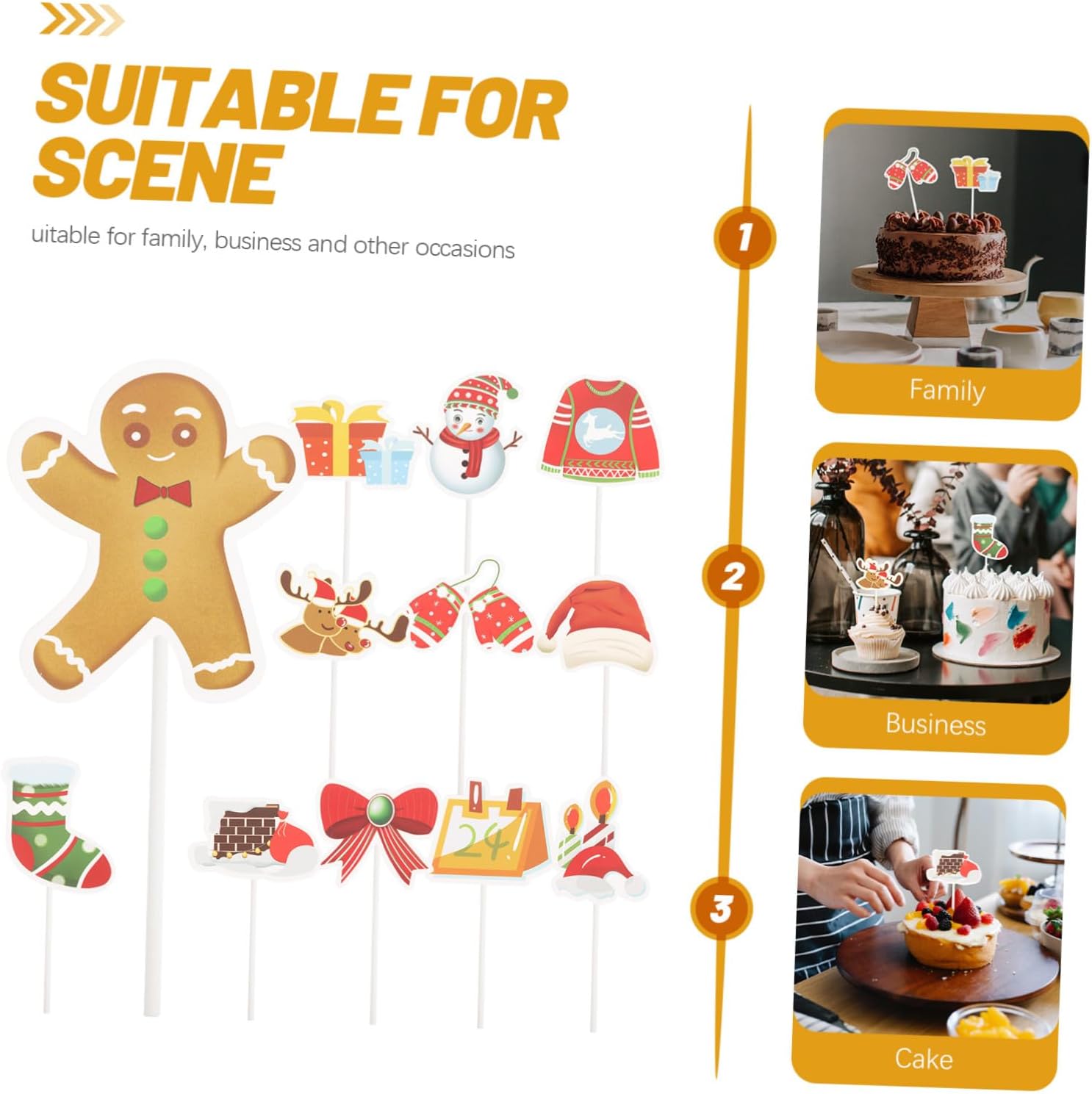 SUITABLE FOR SCENE

uitable for family, business and other occasions

24

1

Family

2

Business

3

Cake