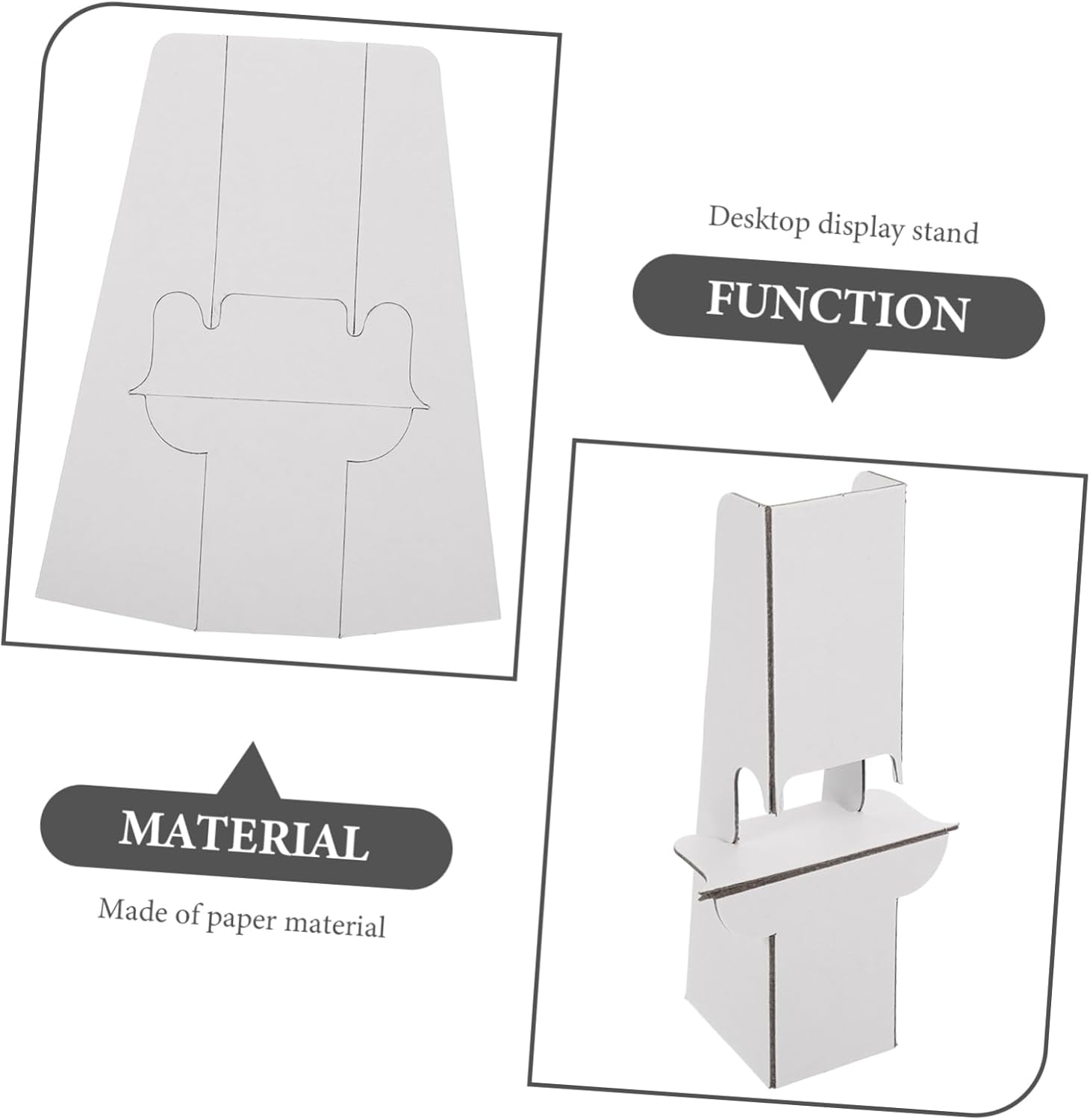 Desktop display stand

FUNCTION

MATERIAL

Made of paper material