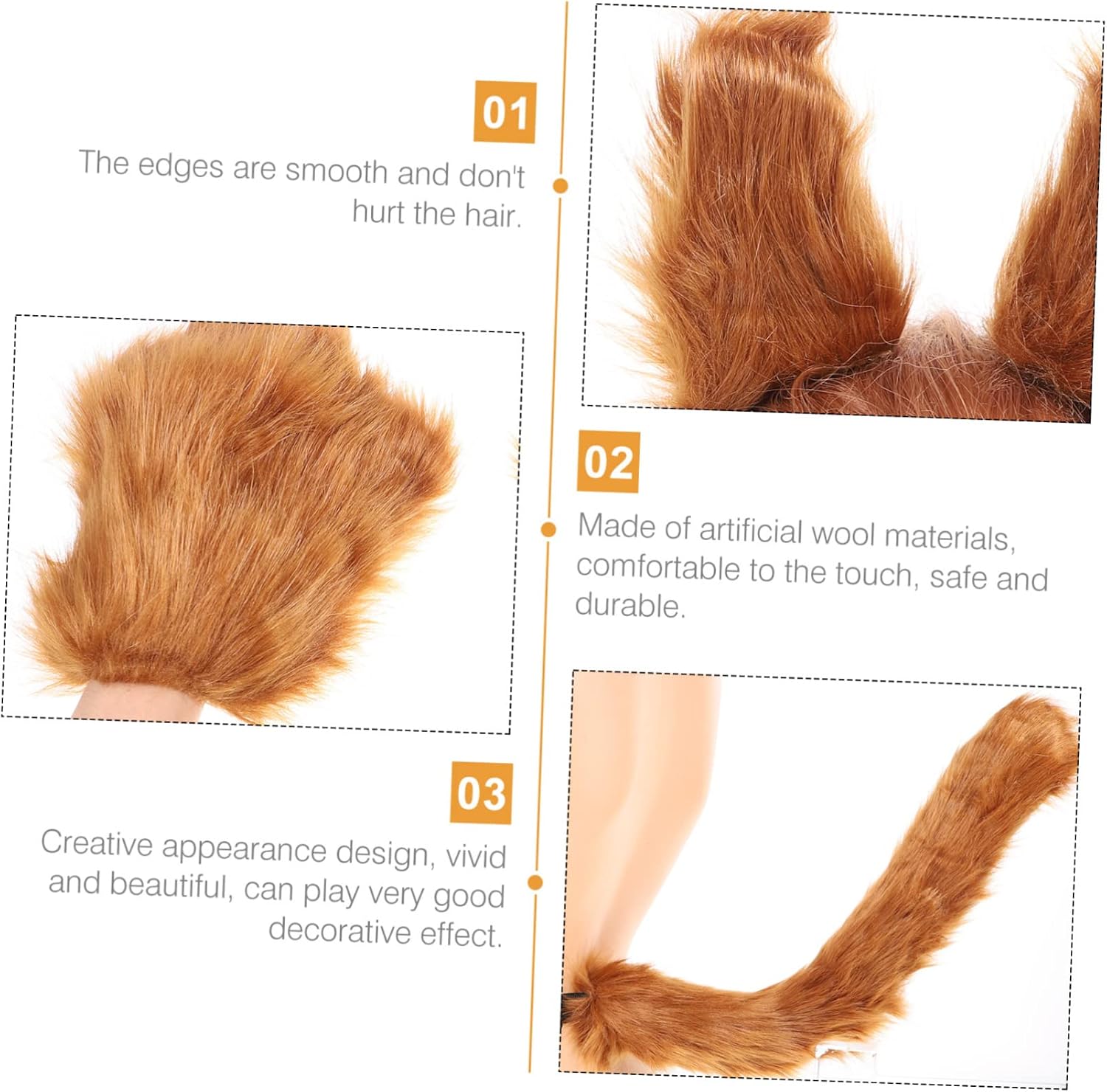 01

The edges are smooth and don't hurt the hair.

02

Made of artificial wool materials, comfortable to the touch, safe and durable.

03

Creative appearance design, vivid and beautiful, can play very good decorative effect.