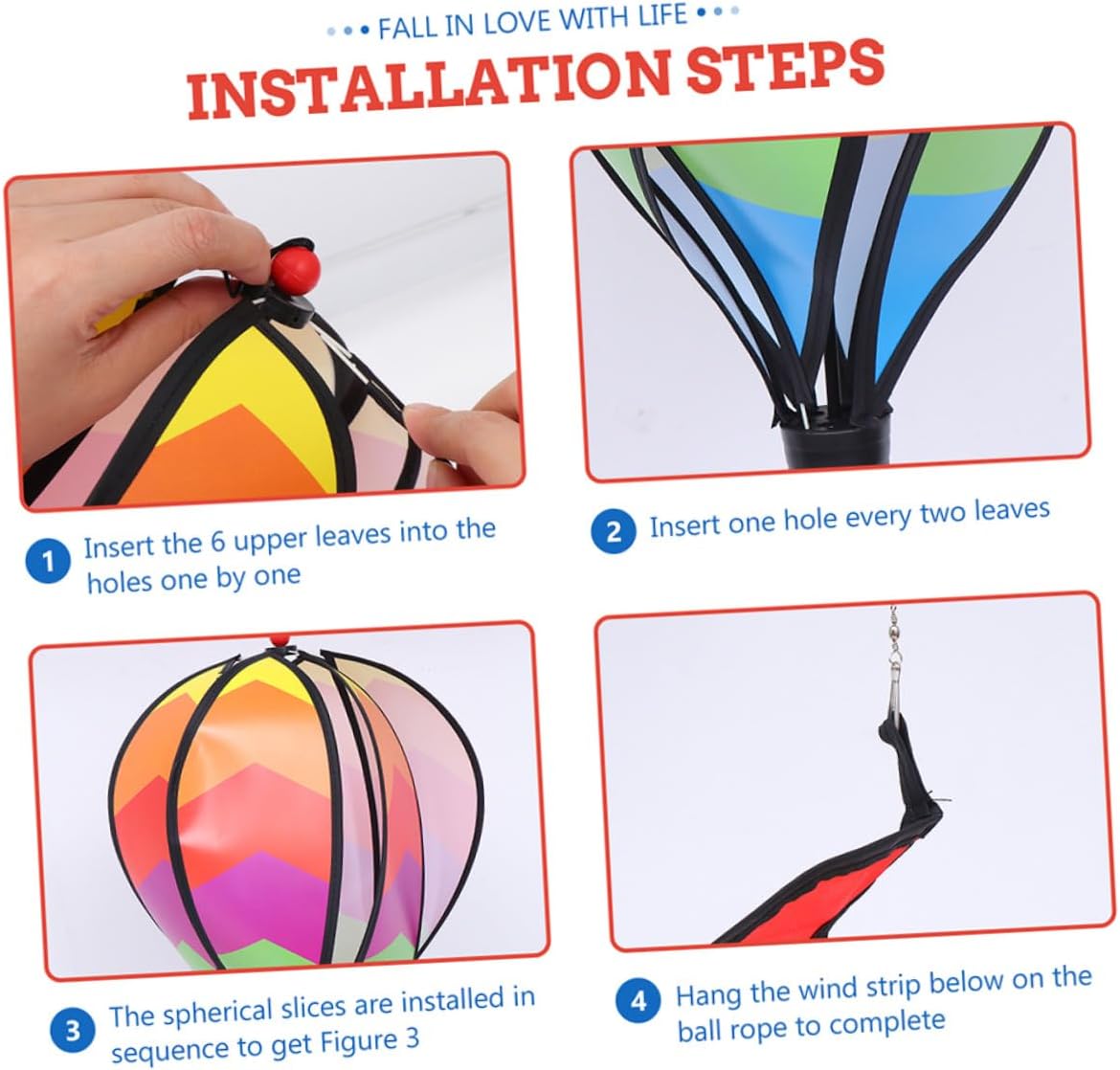 FALL IN LOVE WITH LIFE

INSTALLATION STEPS

1 Insert the 6 upper leaves into the holes one by one

2 Insert one hole every two leaves

3 The spherical slices are installed in sequence to get Figure 3

4 Hang the wind strip below on the ball rope to complete