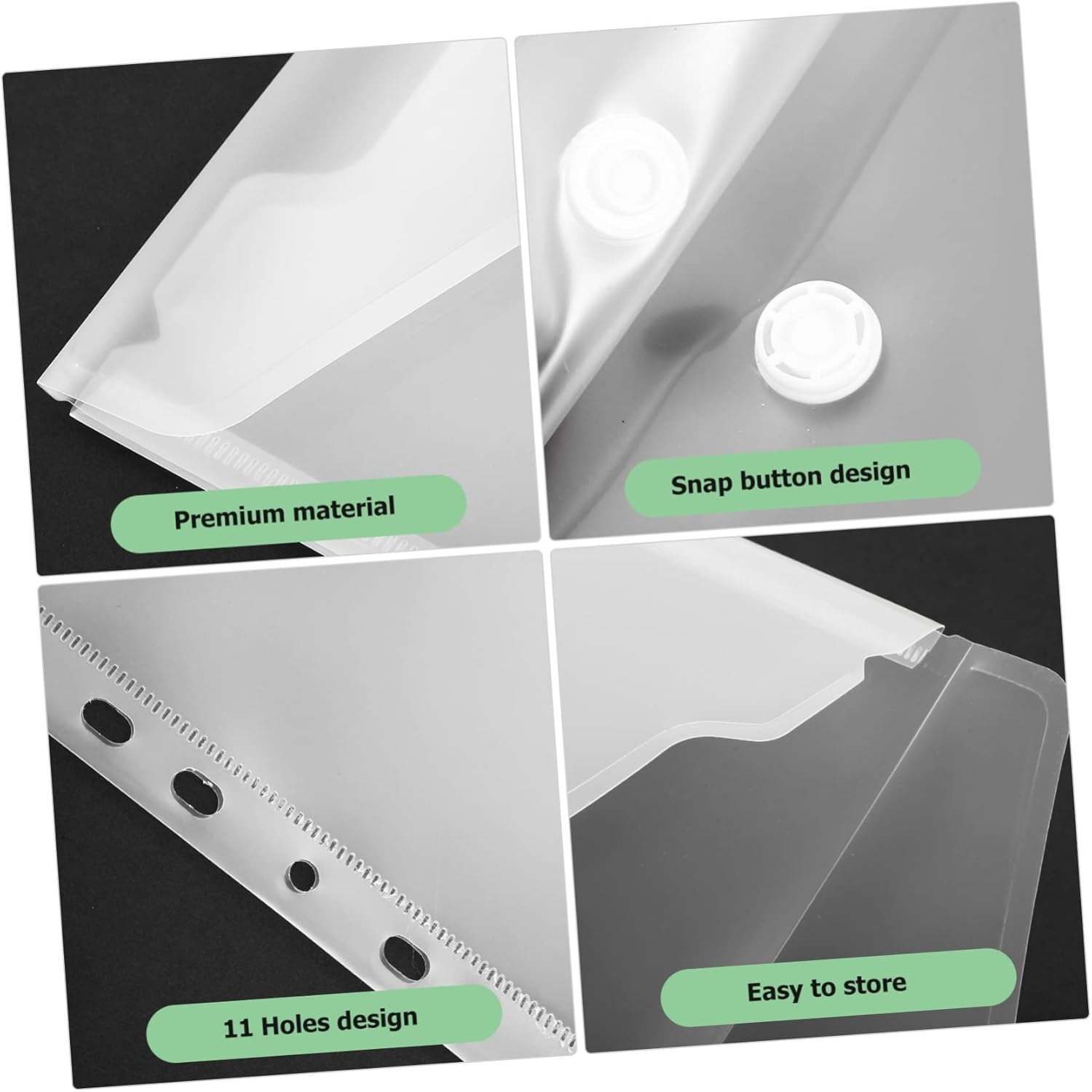 Premium material

Snap button design

11 Holes design

Easy to store