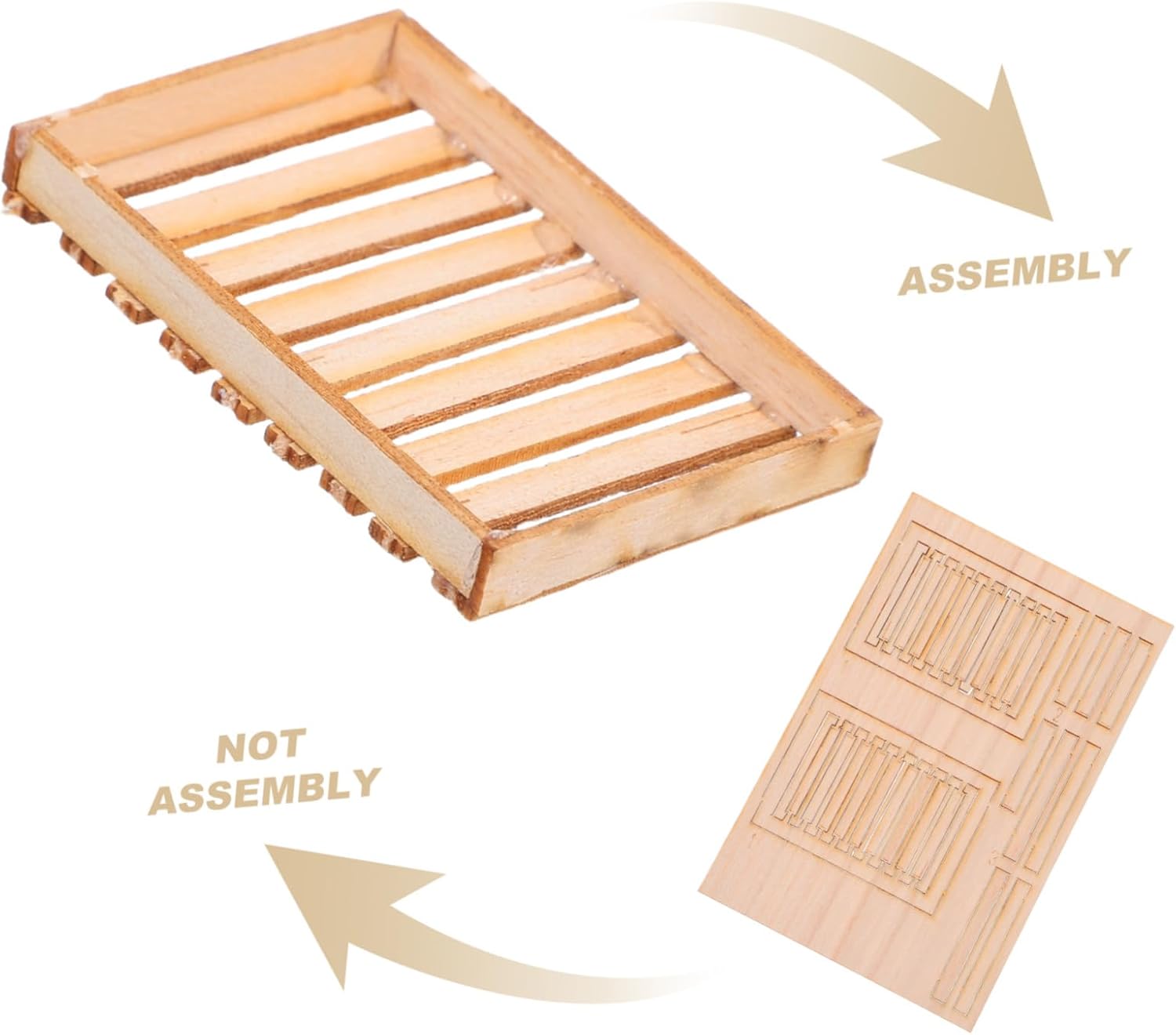 ASSEMBLY

NOT ASSEMBLY