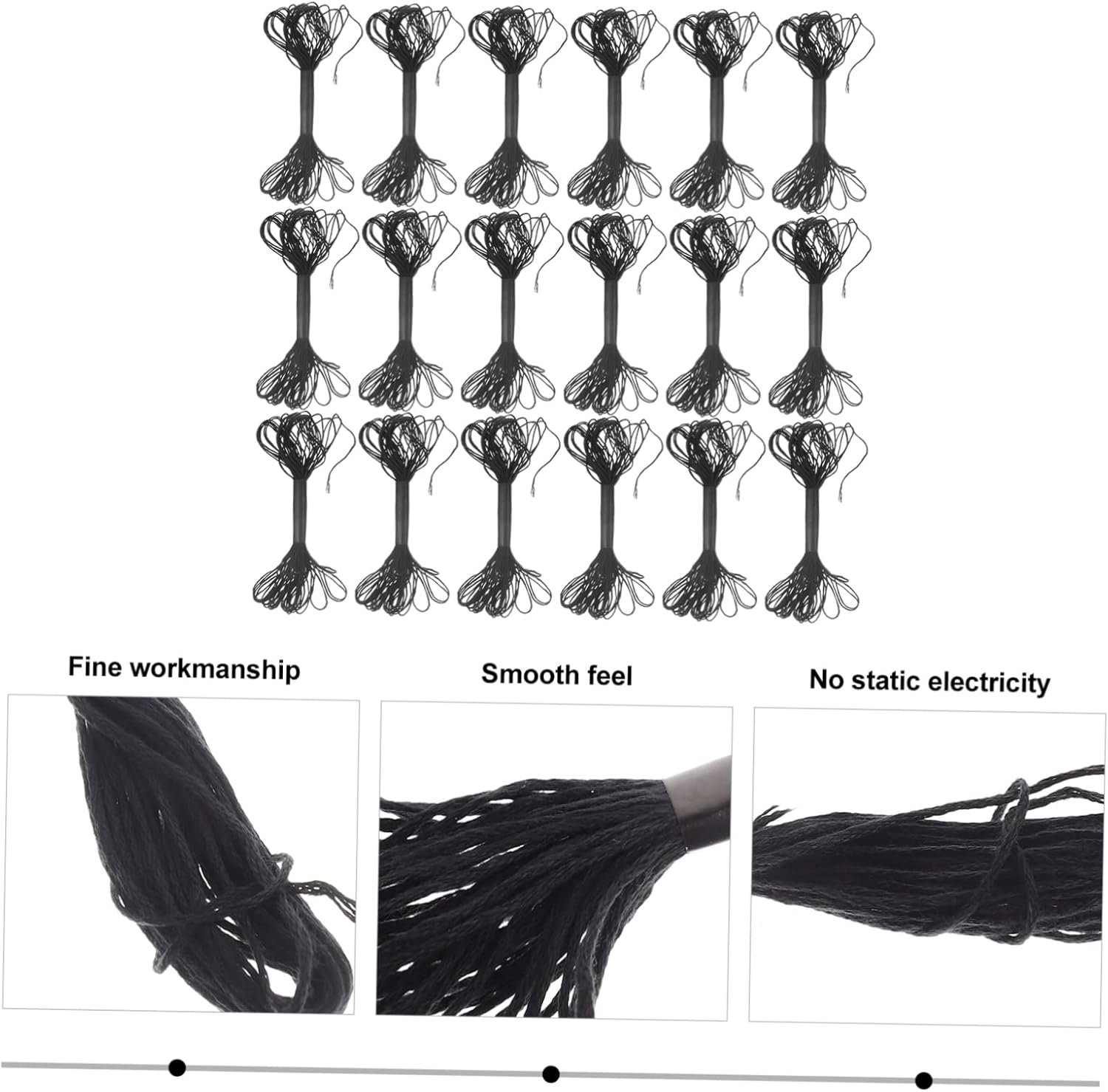 Fine workmanship

Smooth feel

No static electricity