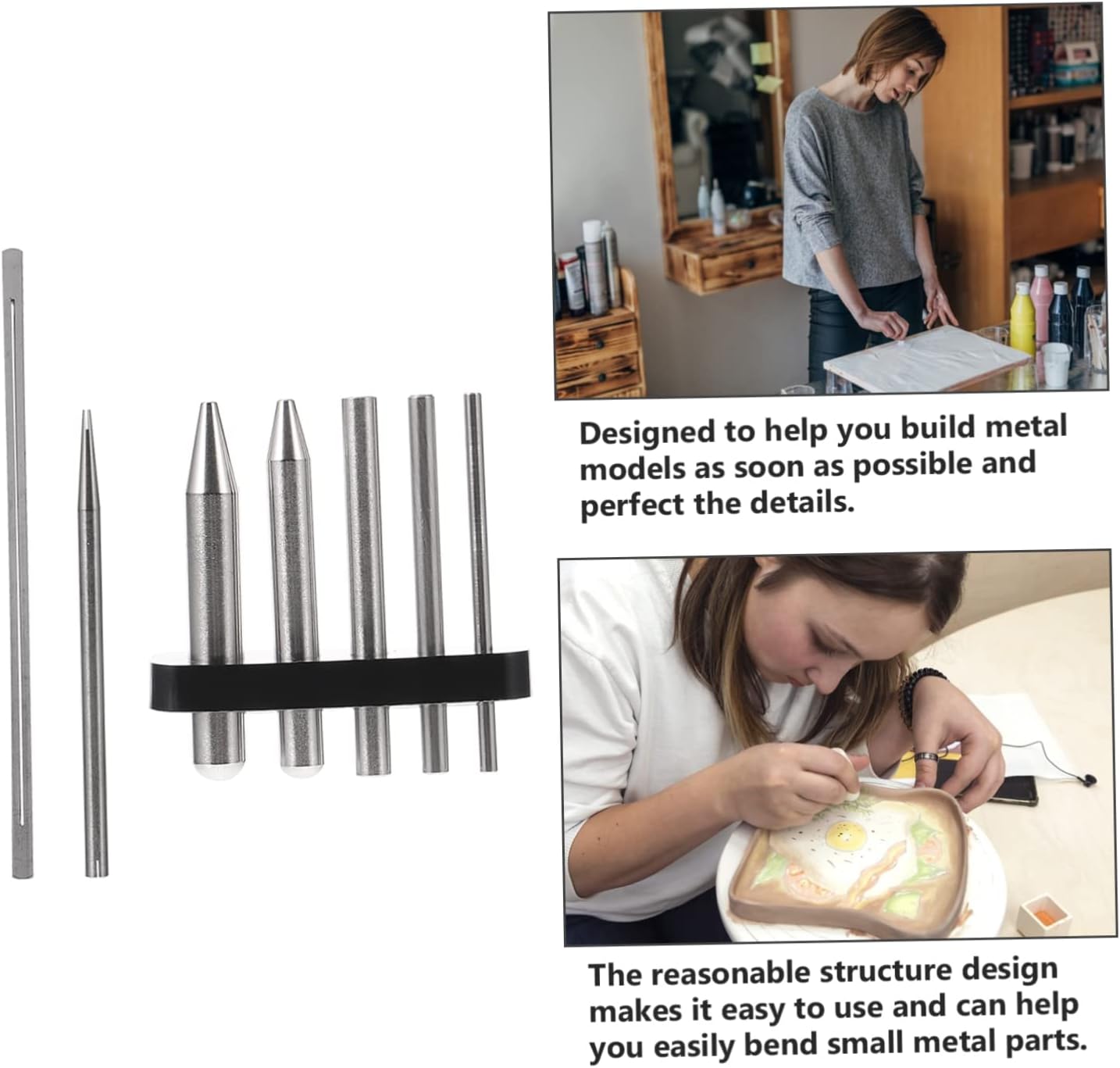 Designed to help you build metal models as soon as possible and perfect the details.

The reasonable structure design makes it easy to use and can help you easily bend small metal parts.