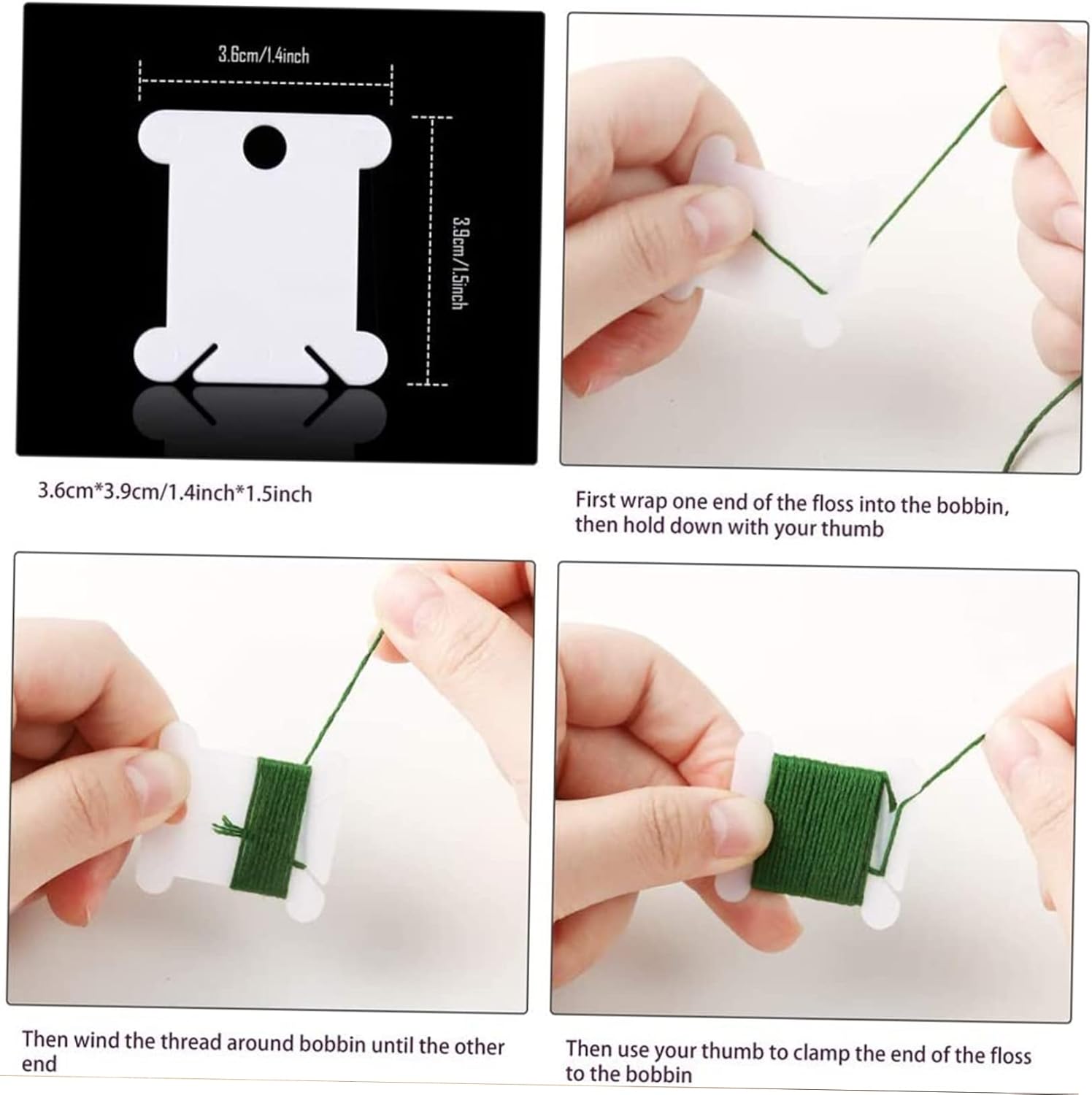 3.6cm/1.4inch

3.9cm/1.5inch

3.6cm*3.9cm/1.4inch*1.5inch

First wrap one end of the floss into the bobbin, then hold down with your thumb

Then wind the thread around bobbin until the other end

Then use your thumb to clamp the end of the floss to the bobbin