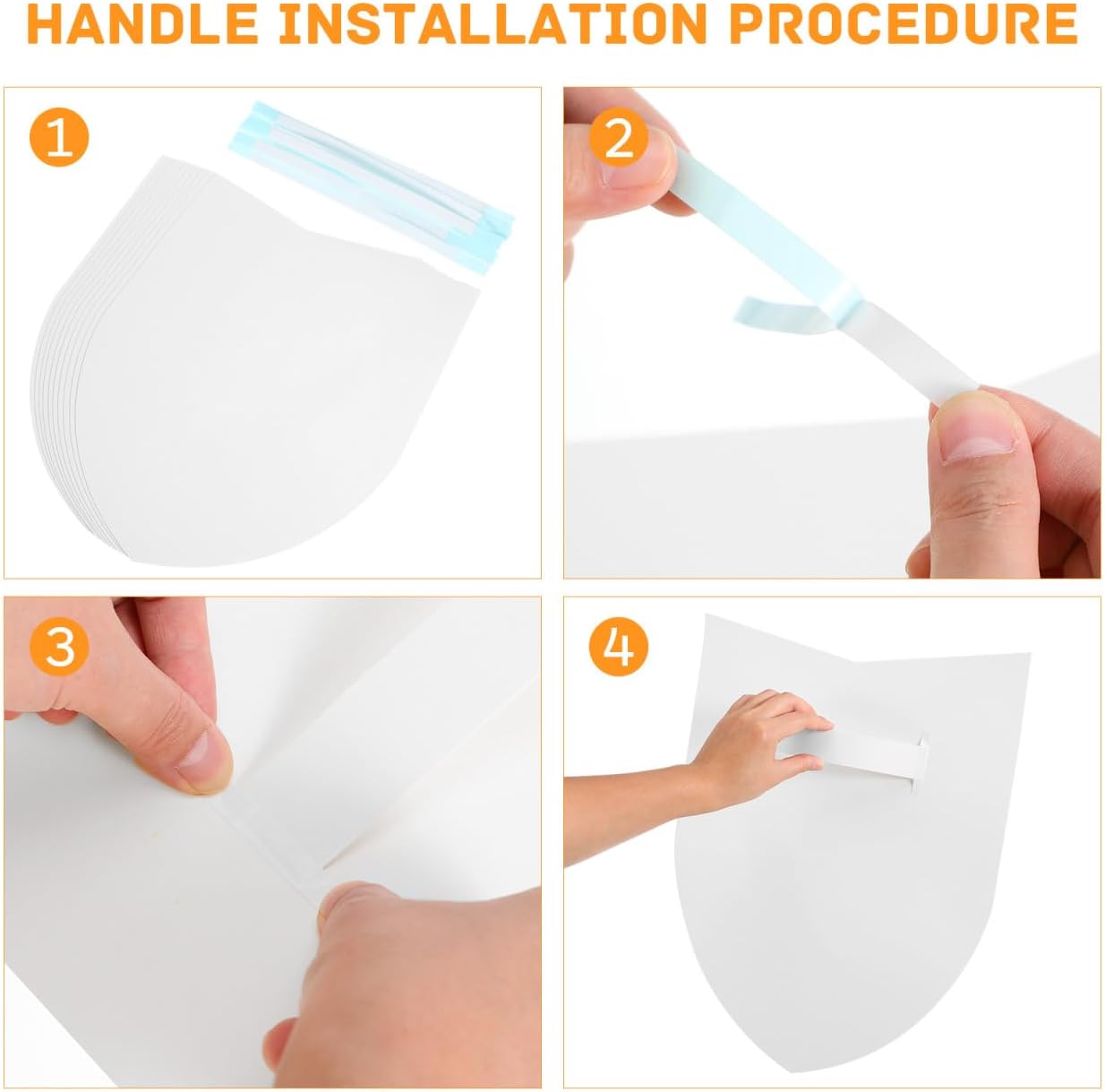 HANDLE INSTALLATION PROCEDURE

1

2

3

4