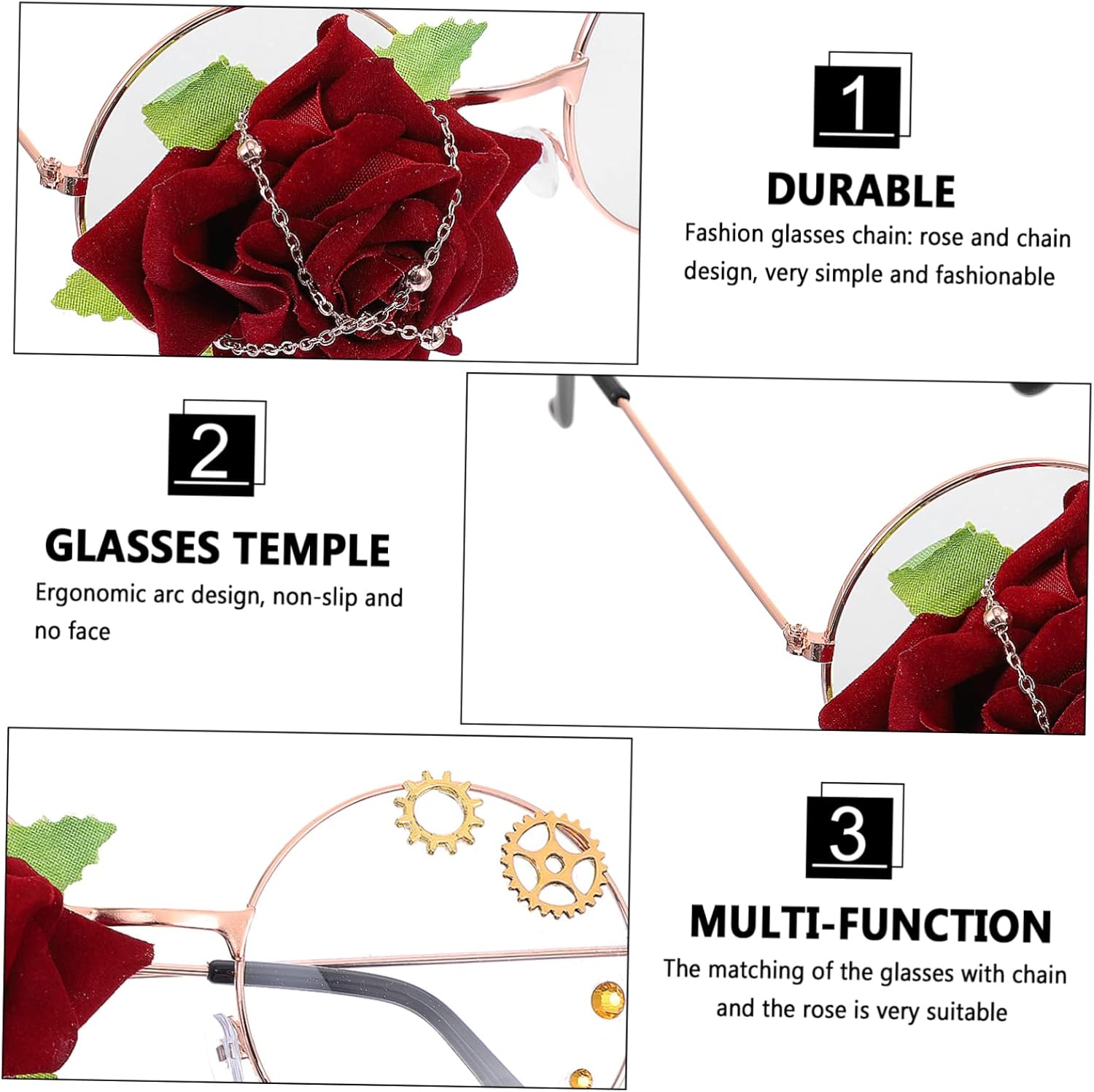 1

DURABLE

Fashion glasses chain: rose and chain design, very simple and fashionable

2

GLASSES TEMPLE

Ergonomic arc design, non-slip and no face

3

MULTI-FUNCTION

The matching of the glasses with chain and the rose is very suitable