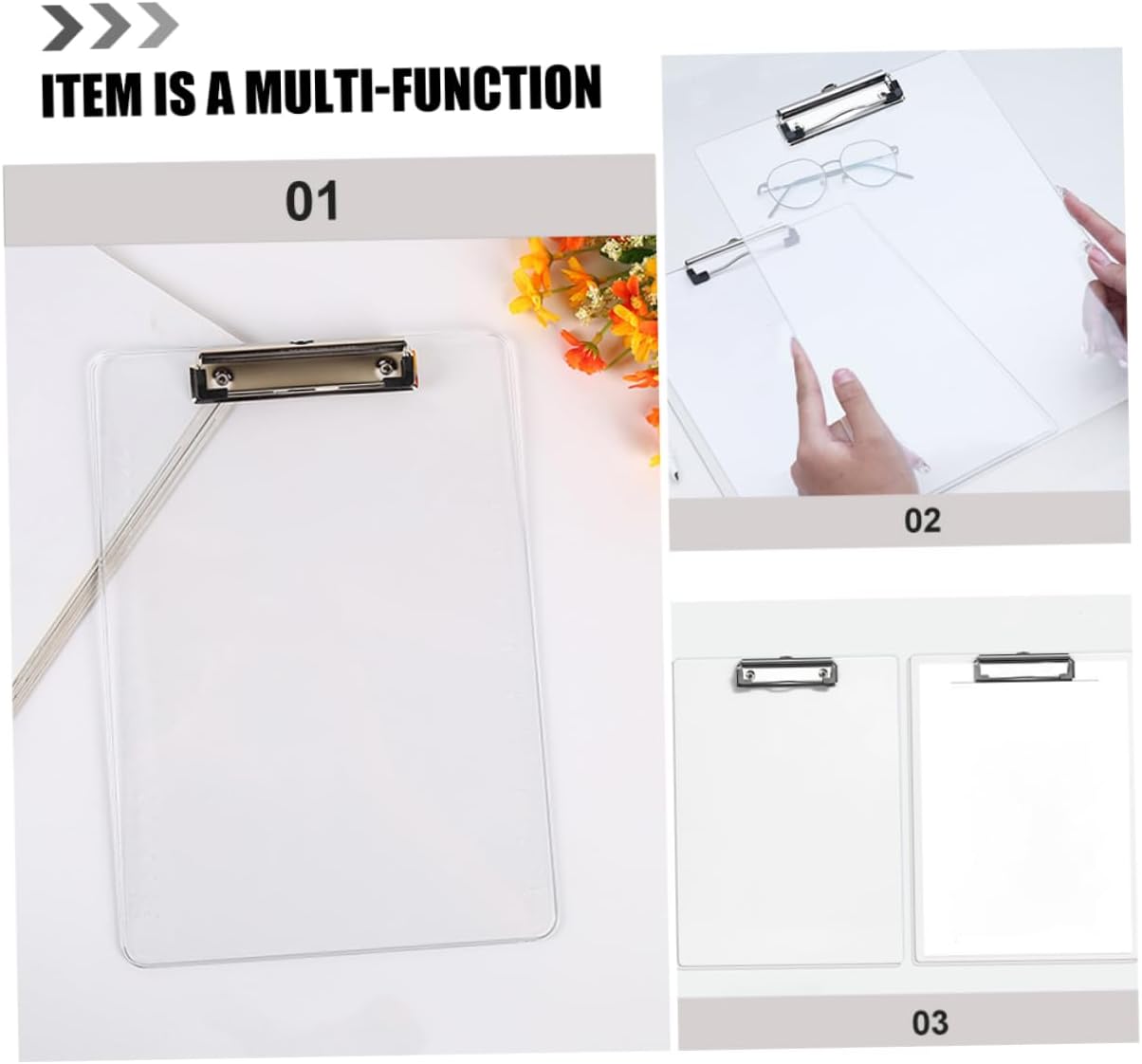 ITEM IS A MULTI-FUNCTION

01

02

03