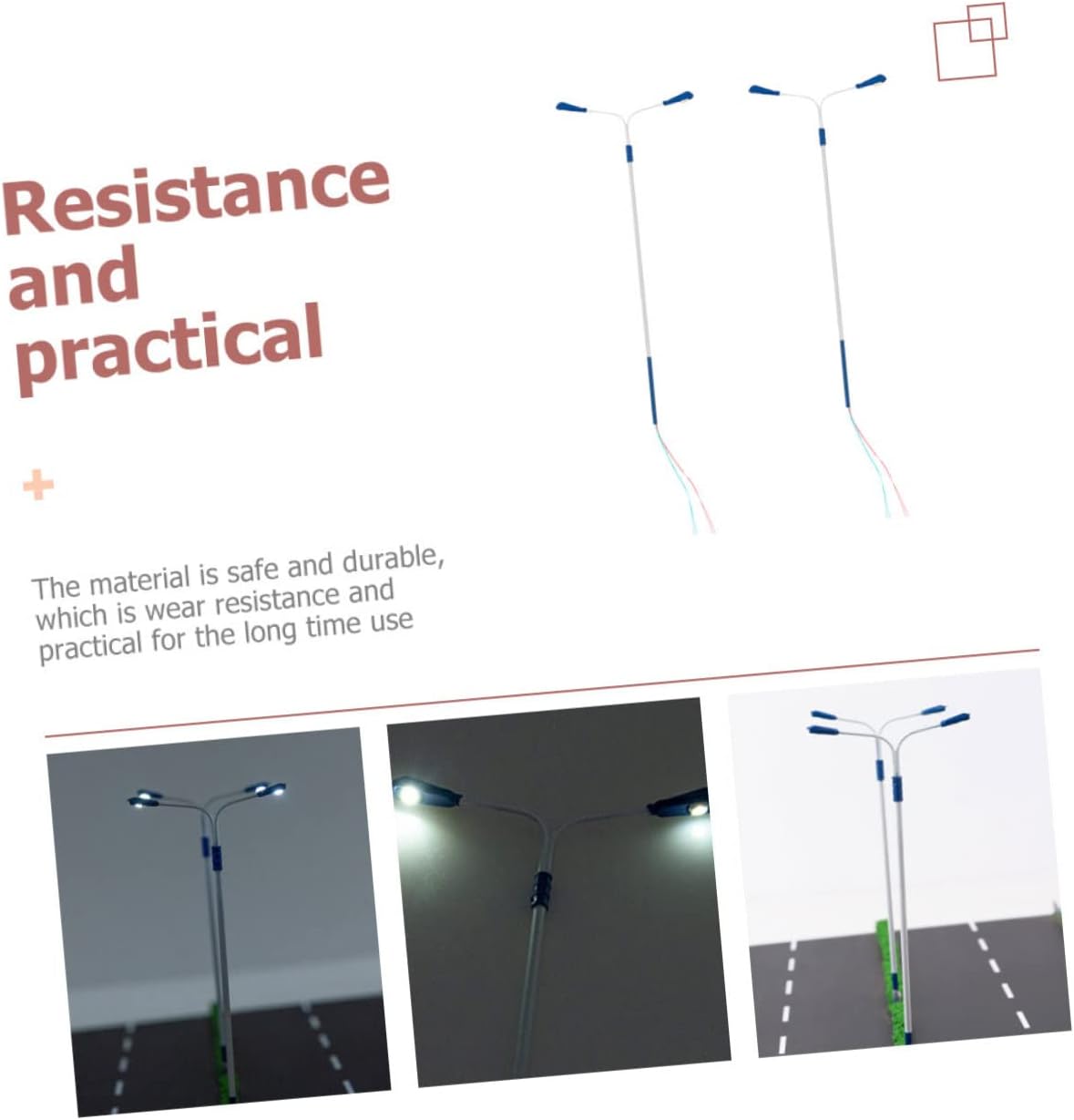 Resistance and practical

The material is safe and durable, which is wear resistance and practical for the long time use