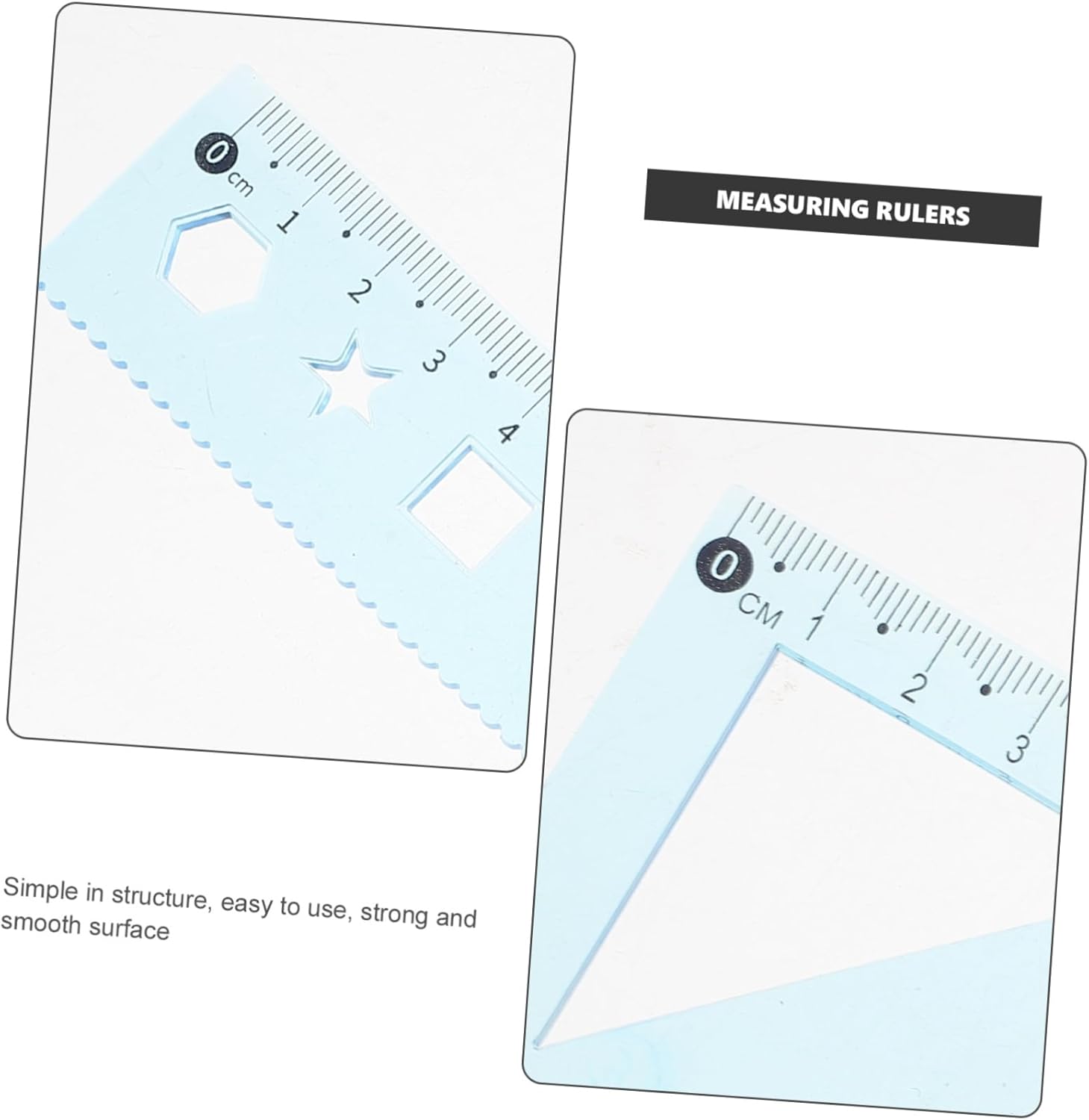 0
cm
1
2
3
4

MEASURING RULERS

0
CM
1
2
3

Simple in structure, easy to use, strong and smooth surface