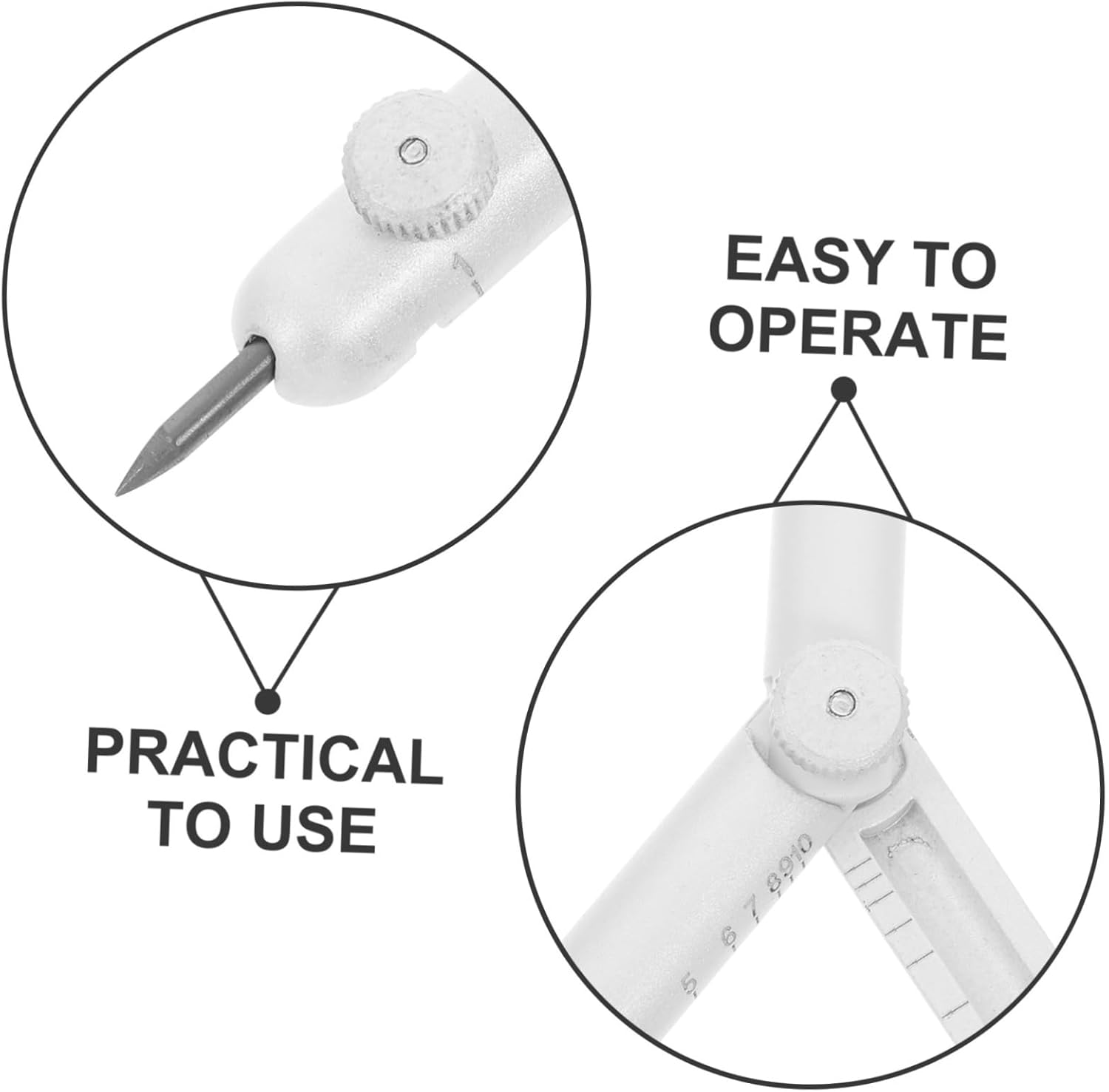 EASY TO OPERATE

PRACTICAL TO USE

5 6 7 8 9 10