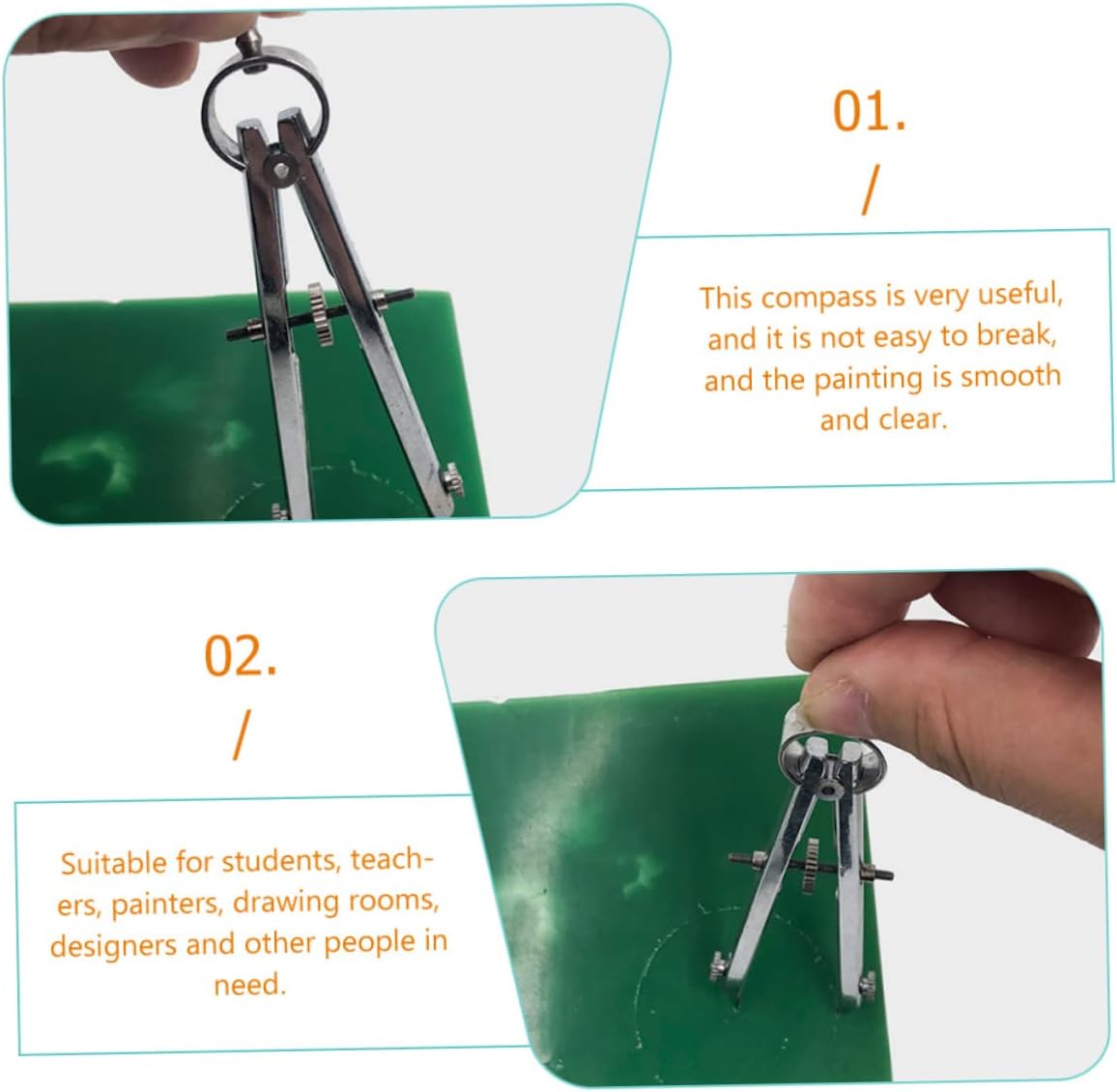 01.

/

This compass is very useful, and it is not easy to break, and the painting is smooth and clear.

02.

/

Suitable for students, teachers, painters, drawing rooms, designers and other people in need.