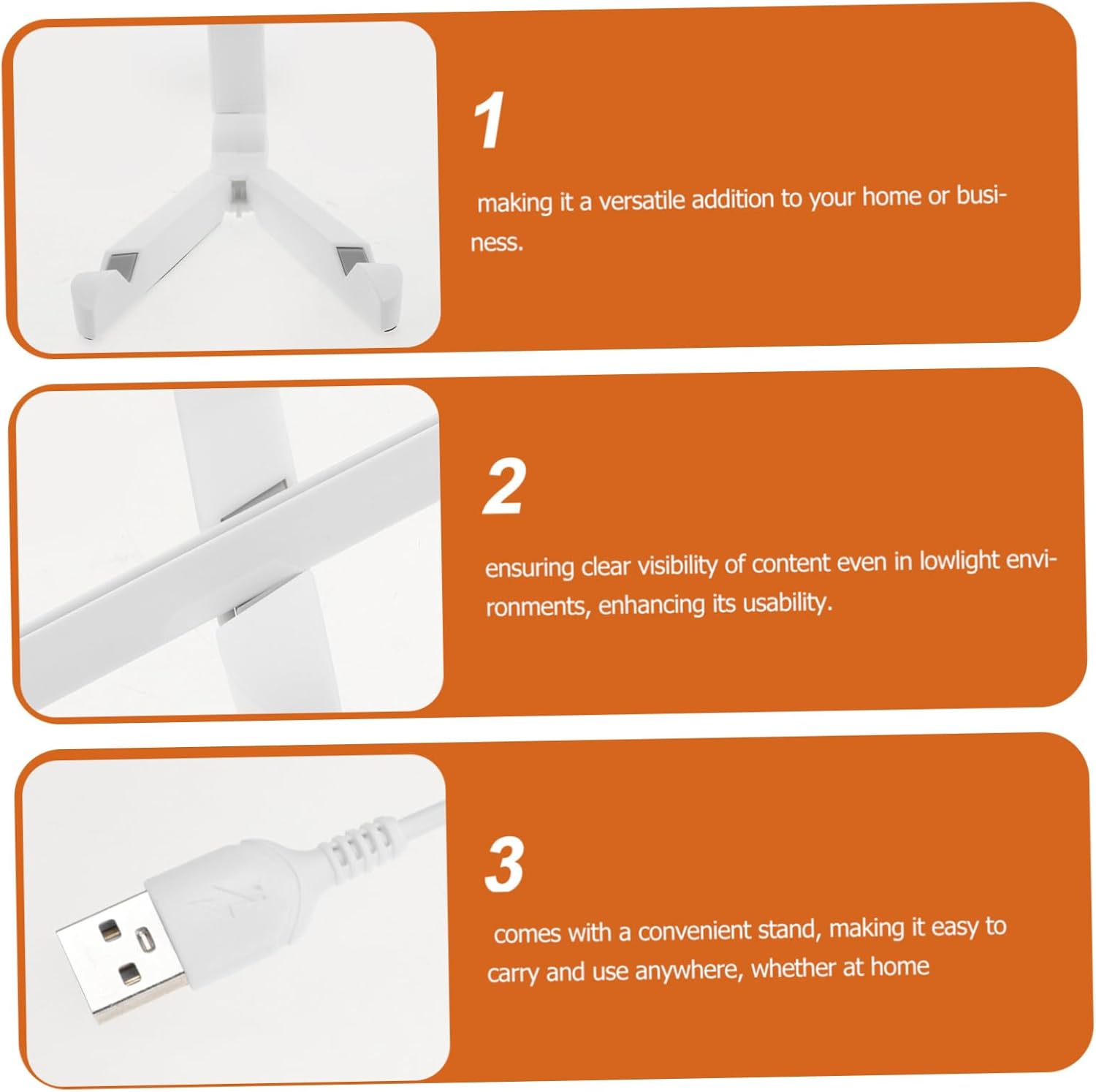 1

making it a versatile addition to your home or business.

2

ensuring clear visibility of content even in lowlight environments, enhancing its usability.

3

comes with a convenient stand, making it easy to carry and use anywhere, whether at home