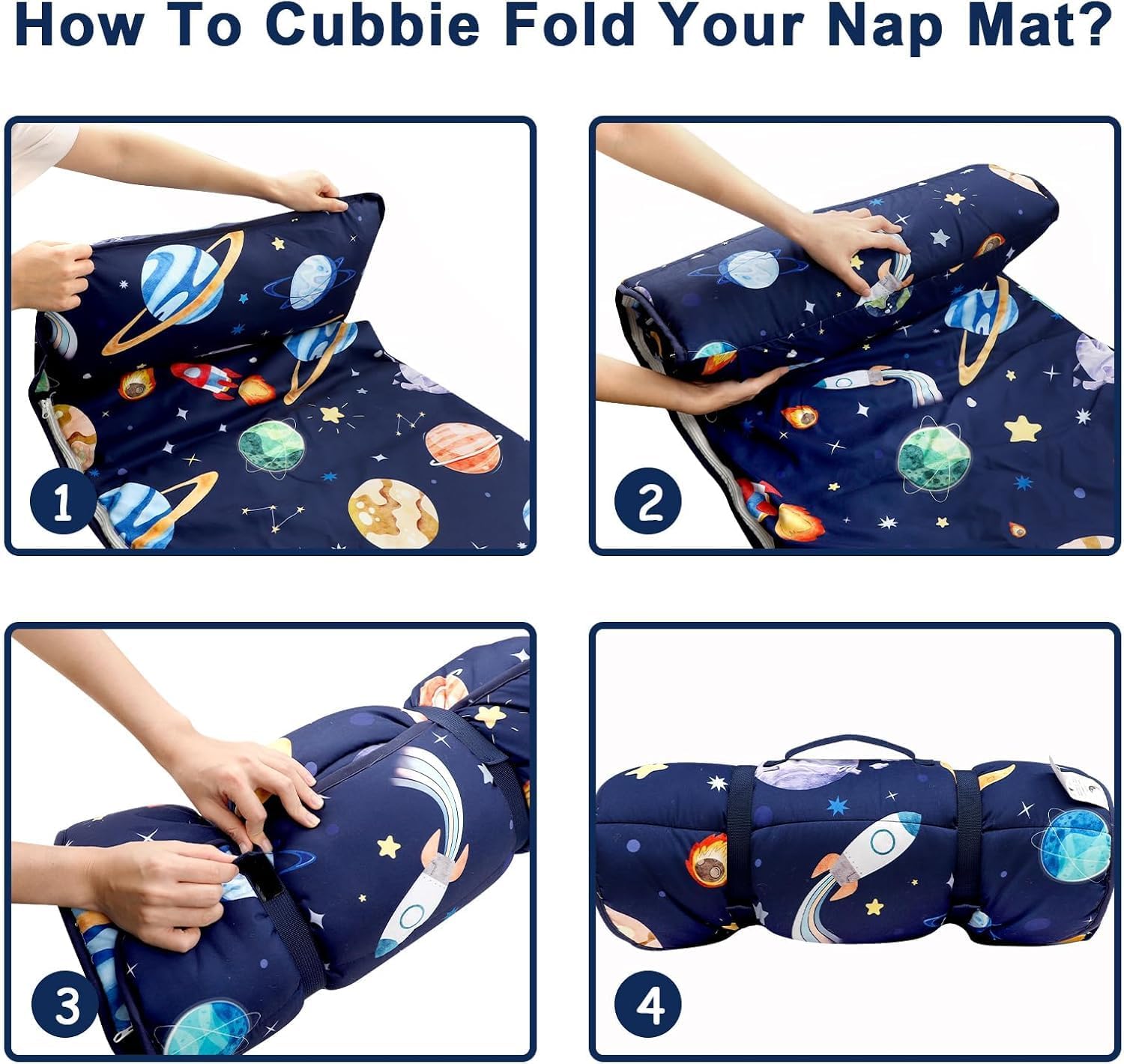 How To Cubbie Fold Your Nap Mat?

1

2

3

4