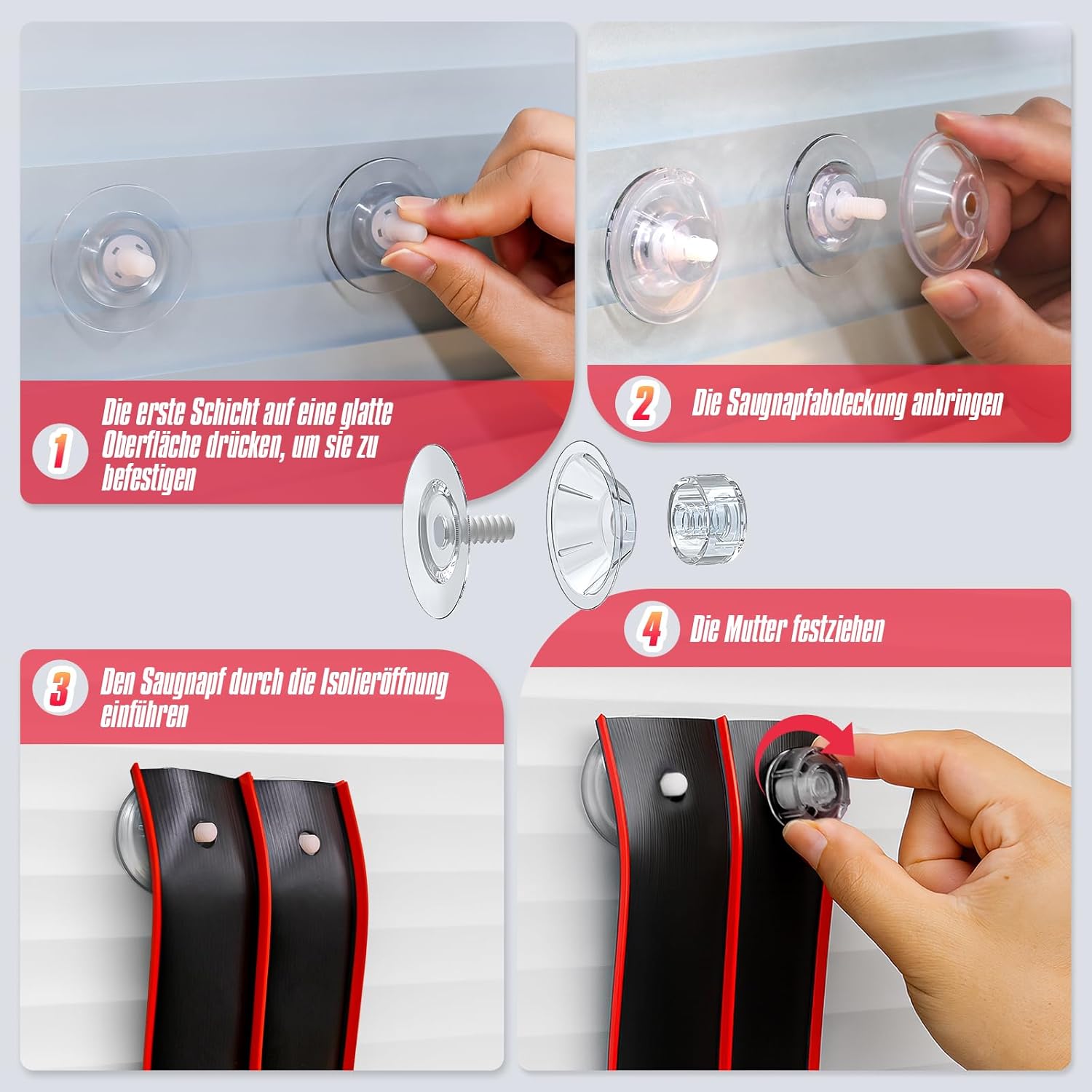 1 Die erste Schicht auf eine glatte Oberfläche drücken, um sie zu befestigen

2 Die Saugnapfabdeckung anbringen

3 Den Saugnapf durch die Isolieröffnung einführen

4 Die Mutter festziehen