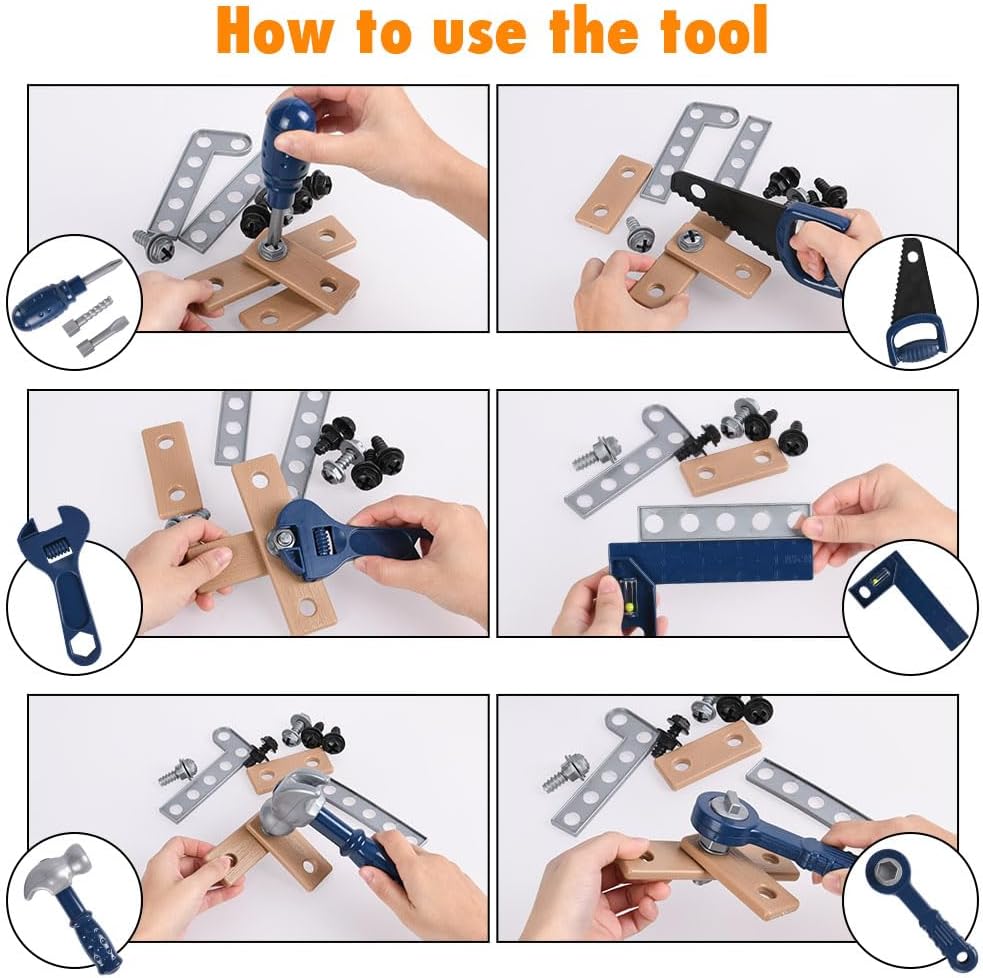 How to use the tool